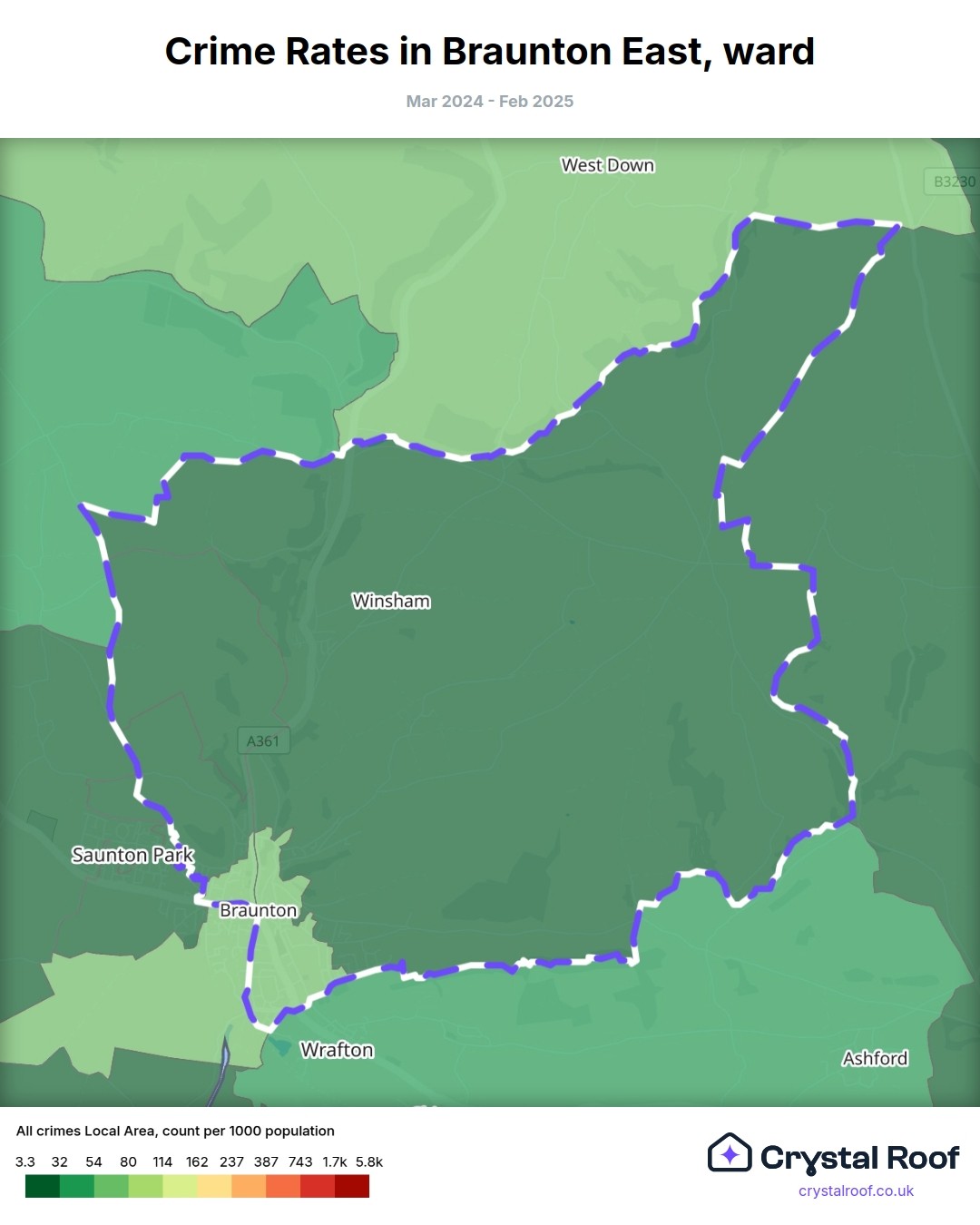 Crime Rates in Braunton East, ward

Mar 2024 - Feb 2025

West Down

B3230

Winsham

A361

Saunton Park

Braunton

Wrafton

Ashford

All crimes Local Area, count per 1000 population

3.3 32 54 80 114 162 237 387 743 1.7k 5.8k

Crystal Roof
crystalroof.co.uk