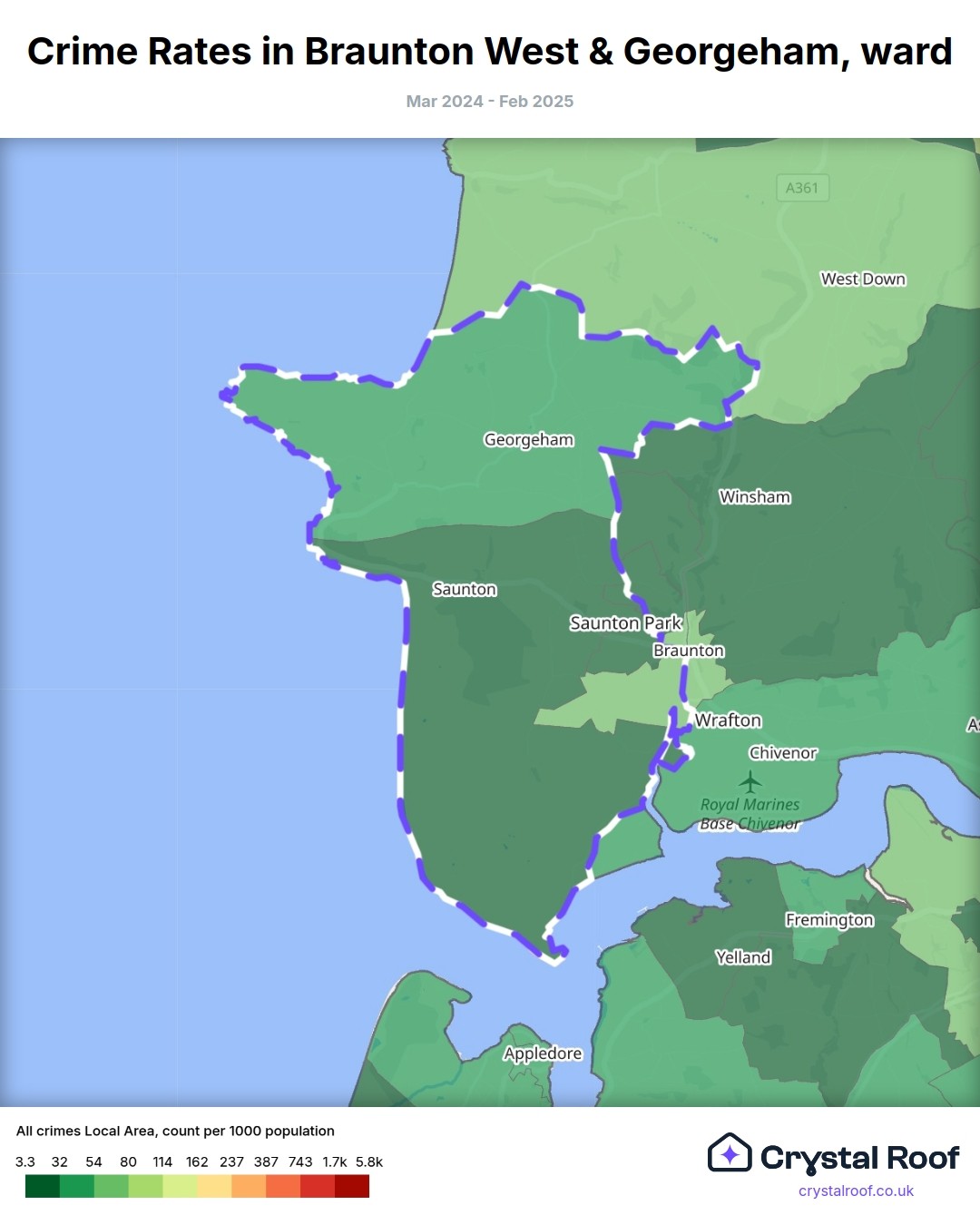 Crime Rates in Braunton West & Georgeham, ward

Mar 2024 - Feb 2025

A361

West Down

Georgeham

Winsham

Saunton

Saunton Park

Braunton

Wrafton

A

Chivenor

Royal Marines Base Chivenor

Fremington

Yelland

Appledore

All crimes Local Area, count per 1000 population

3.3 32 54 80 114 162 237 387 743 1.7k 5.8k

Crystal Roof

crystalroof.co.uk