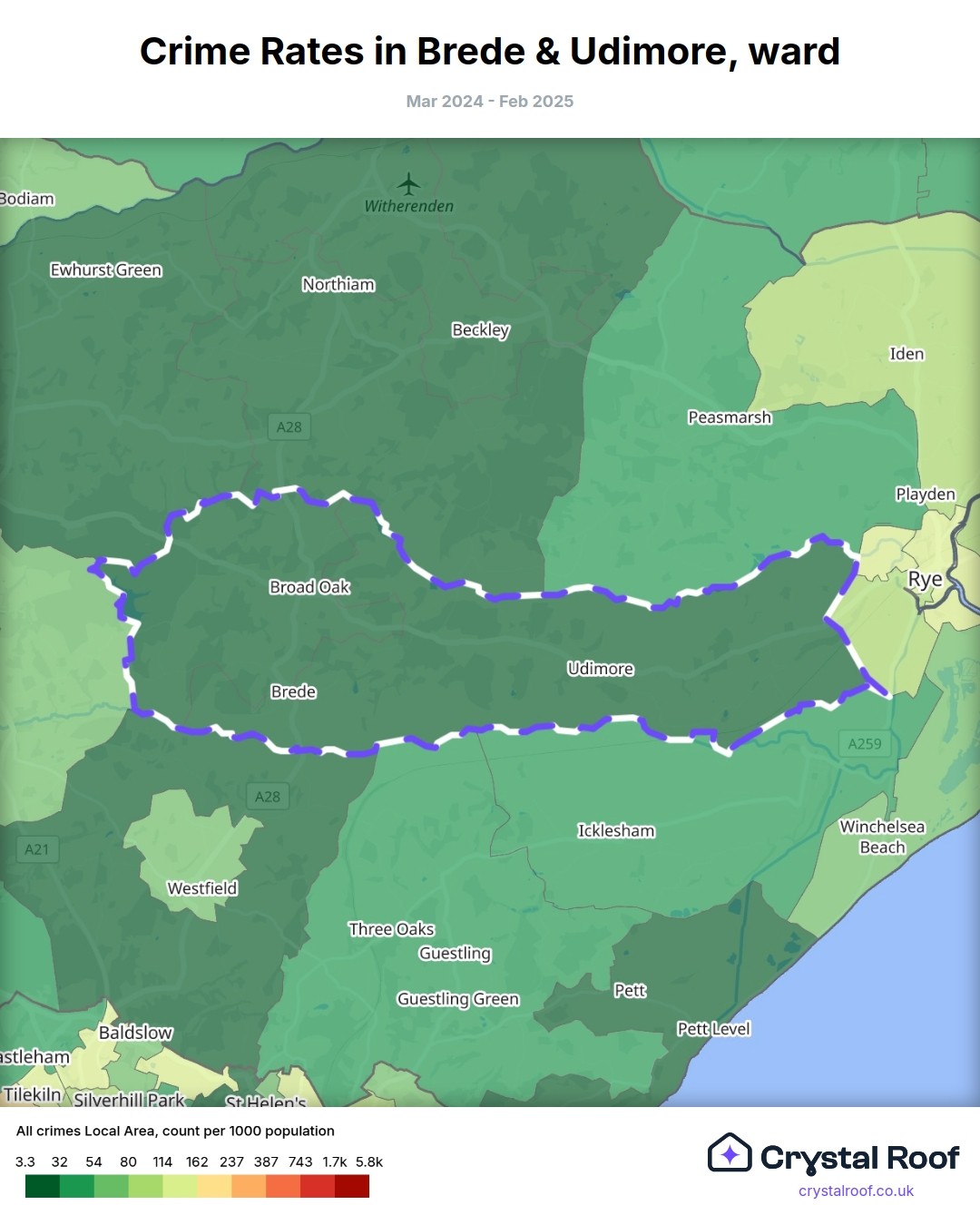 Crime Rates in Brede & Udimore, ward

Mar 2024 - Feb 2025

Bodiam
Witherenden
Ewhurst Green
Northiam
Beckley
Iden
A28
Peasmarsh
Playden
Rye
Broad Oak
Udimore
Brede
A259
A28
Icklesham
Winchelsea Beach
A21
Westfield
Three Oaks
Guestling
Guestling Green
Pett
Pett Level
Baldslow
astleham
Tilekiln
Silverhill Park
St Helen's

All crimes Local Area, count per 1000 population

3.3 32 54 80 114 162 237 387 743 1.7k 5.8k

Crystal Roof
crystalroof.co.uk