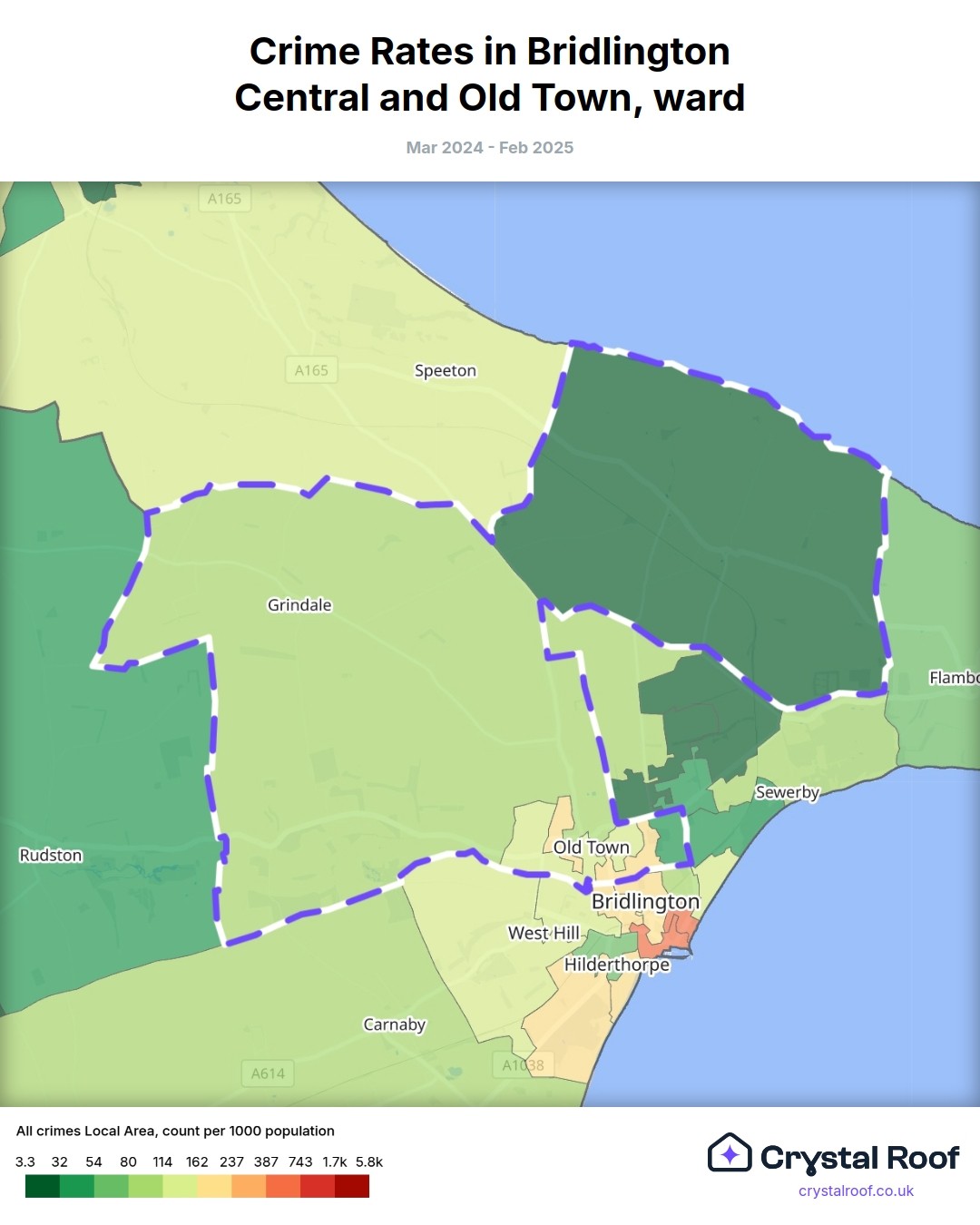 Crime Rates in Bridlington Central and Old Town, ward

Mar 2024 - Feb 2025

A165

A165

Speeton

Grindale

Flambo

Sewerby

Rudston

Old Town

Bridlington

West Hill

Hilderthorpe

Carnaby

A614

A1038

All crimes Local Area, count per 1000 population

3.3 32 54 80 114 162 237 387 743 1.7k 5.8k

Crystal Roof

crystalroof.co.uk