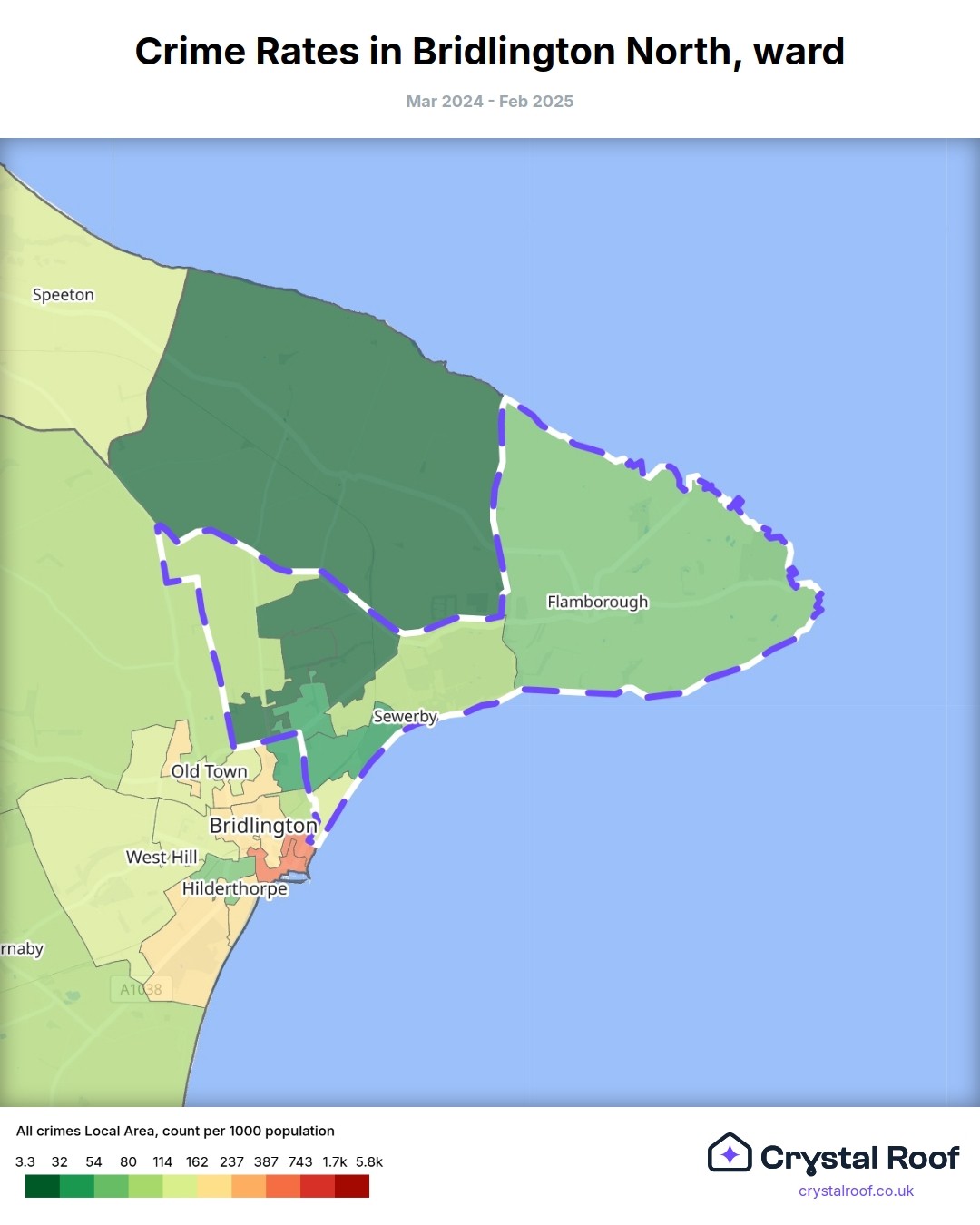 Crime Rates in Bridlington North, ward

Mar 2024 - Feb 2025

Speeton

Flamborough

Sewerby

Old Town

Bridlington

West Hill

Hilderthorpe

rnaby

A1038

All crimes Local Area, count per 1000 population

3.3 32 54 80 114 162 237 387 743 1.7k 5.8k

Crystal Roof

crystalroof.co.uk