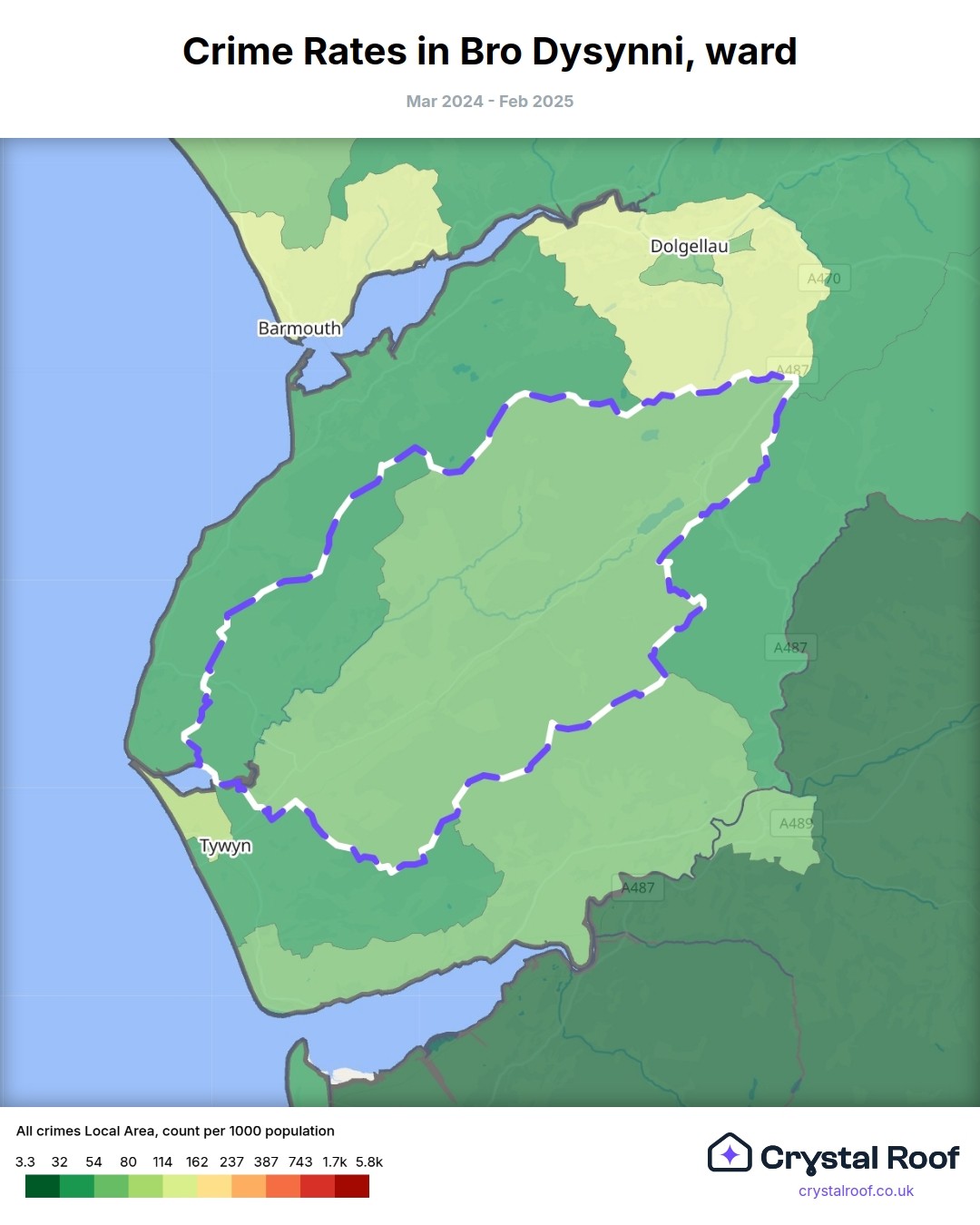 Crime Rates in Bro Dysynni, ward

Mar 2024 - Feb 2025

Dolgellau
A470
Barmouth
A487
A487
A489
Tywyn
A487

All crimes Local Area, count per 1000 population

3.3 32 54 80 114 162 237 387 743 1.7k 5.8k

Crystal Roof
crystalroof.co.uk