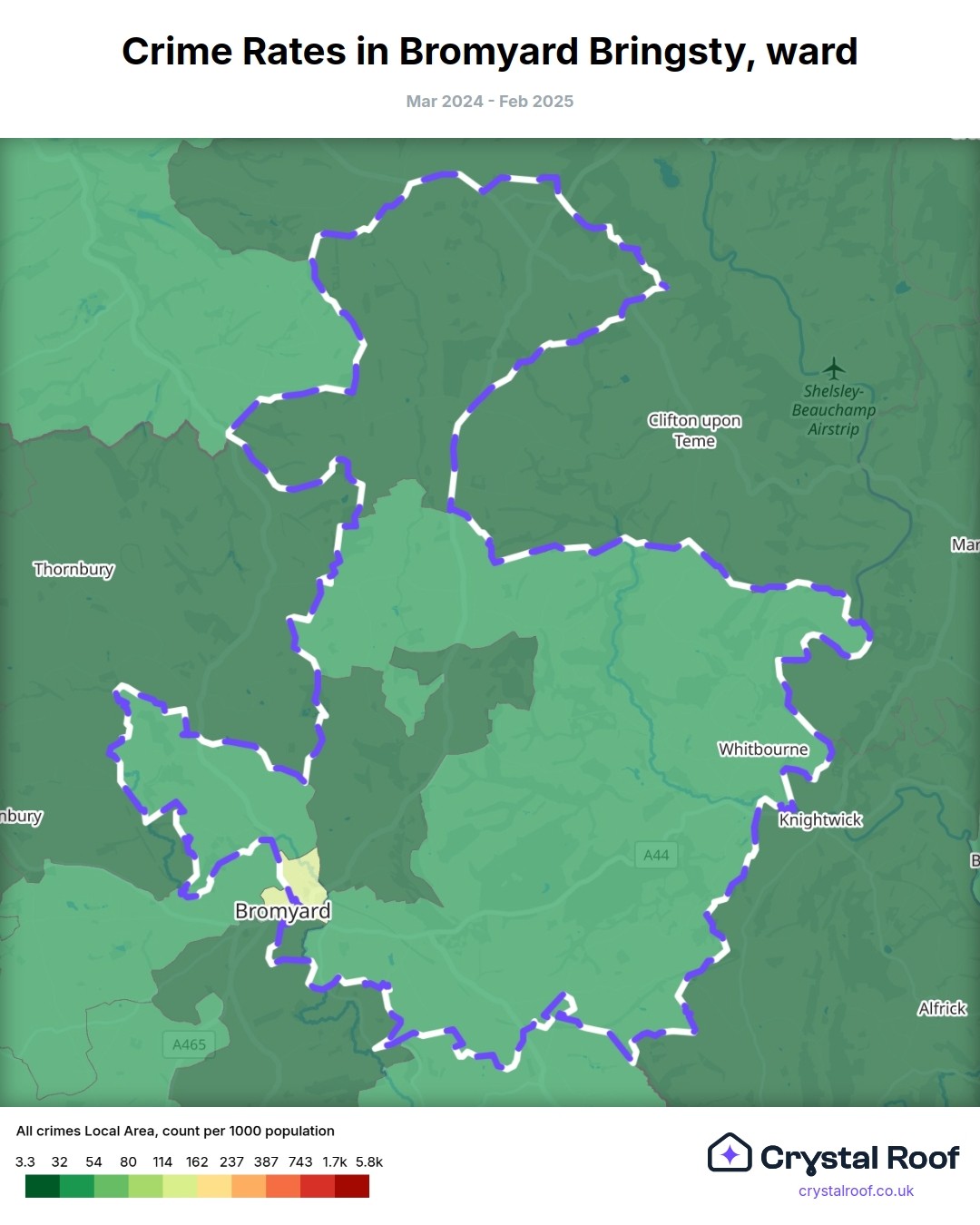 Crime Rates in Bromyard Bringsty, ward

Mar 2024 - Feb 2025

Shelsley-Beauchamp Airstrip

Clifton upon Teme

Mar

Thornbury

Whitbourne

nbury

Knightwick

A44

B

Bromyard

Alfrick

A465

All crimes Local Area, count per 1000 population

3.3 32 54 80 114 162 237 387 743 1.7k 5.8k

Crystal Roof

crystalroof.co.uk