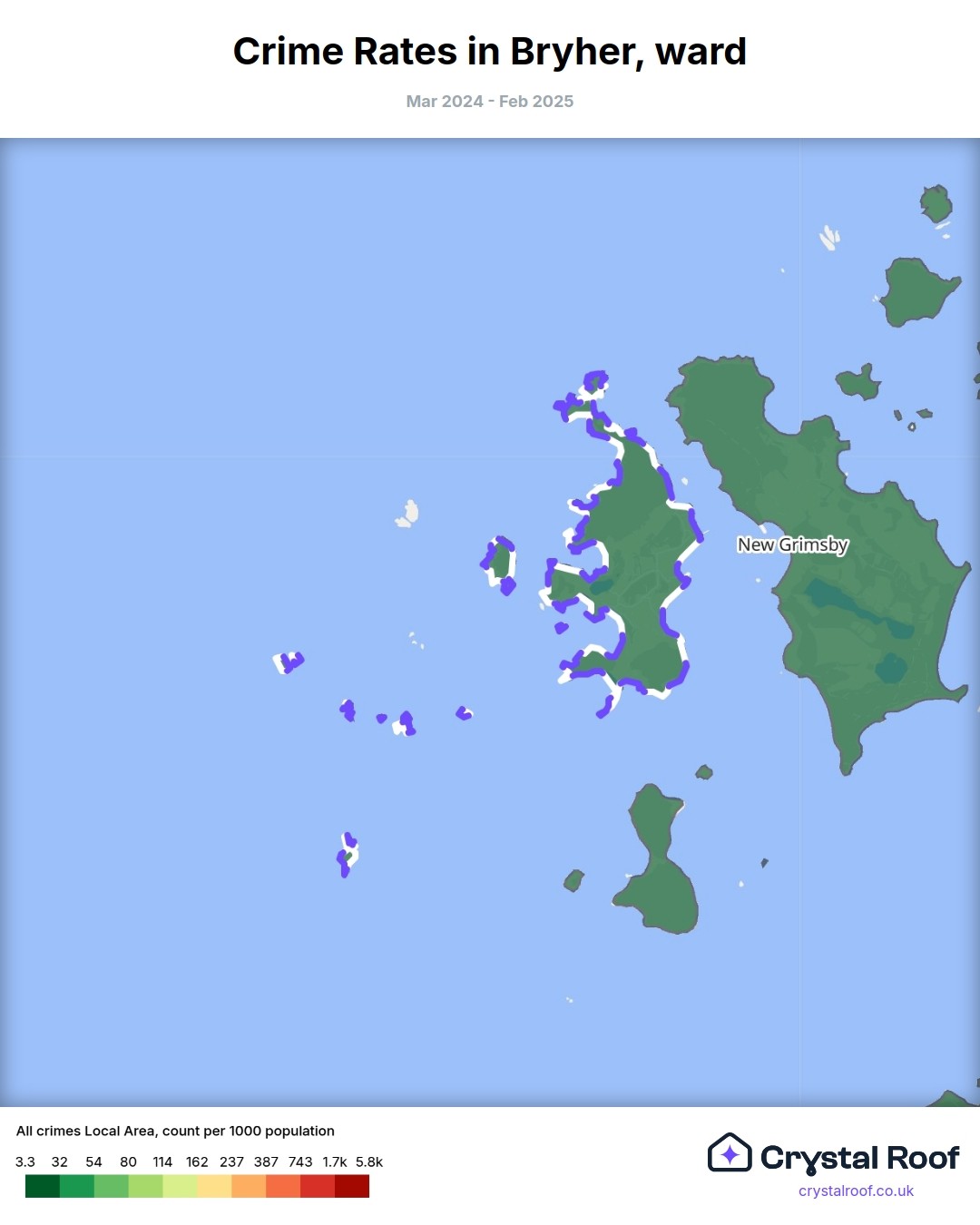 Crime Rates in Bryher, ward

Mar 2024 - Feb 2025

New Grimsby

All crimes Local Area, count per 1000 population

3.3 32 54 80 114 162 237 387 743 1.7k 5.8k

Crystal Roof
crystalroof.co.uk