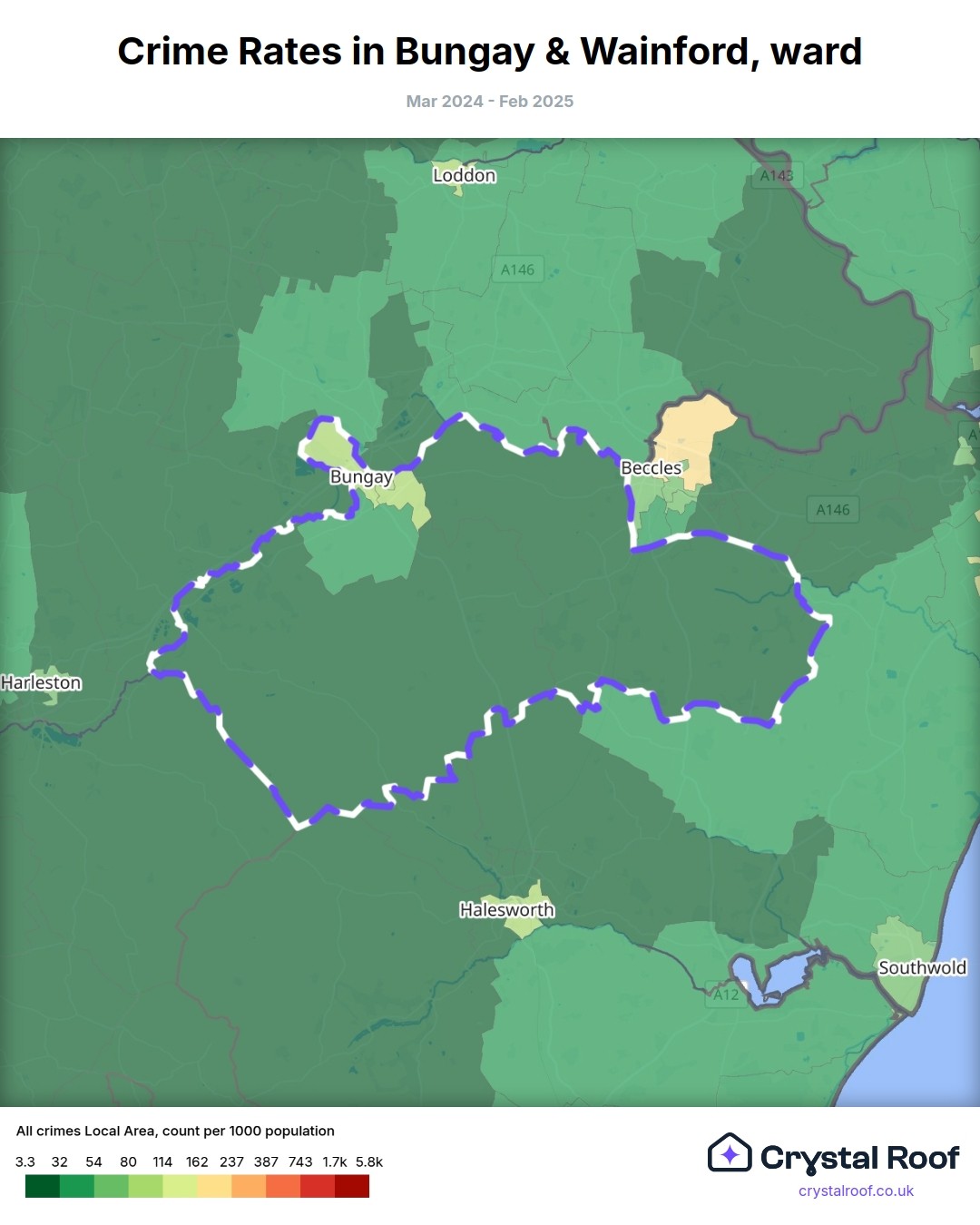 Crime Rates in Bungay & Wainford, ward

Mar 2024 - Feb 2025

Loddon
A143
A146
Bungay
Beccles
A146
Harleston
Halesworth
Southwold
A12

All crimes Local Area, count per 1000 population

3.3 32 54 80 114 162 237 387 743 1.7k 5.8k

Crystal Roof
crystalroof.co.uk