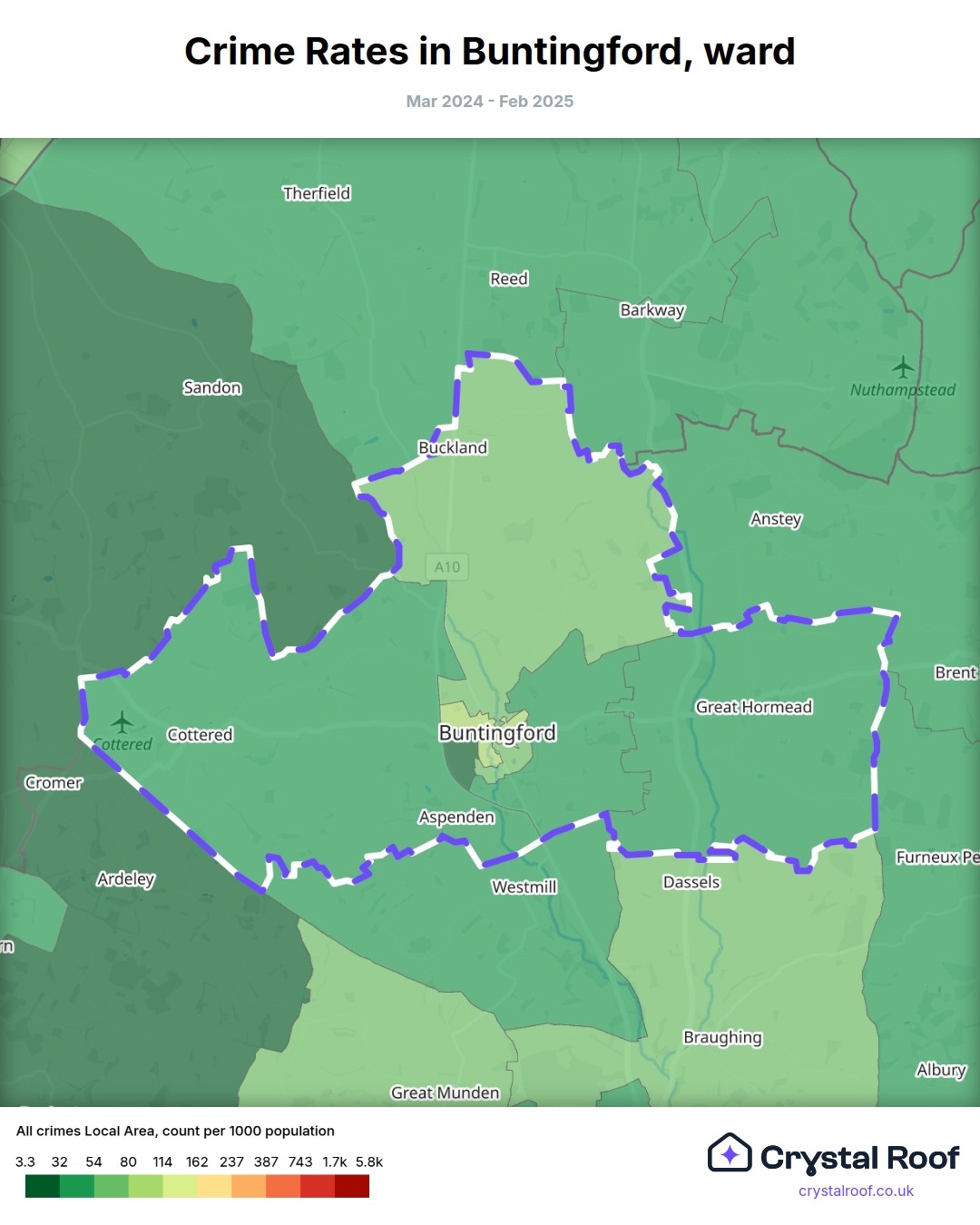 Crime Rates in Buntingford, ward

Mar 2024 - Feb 2025

Therfield
Reed
Barkway
Sandon
Nuthampstead
Buckland
Anstey
A10
Brent
Great Hormead
Cottered
Cottered
Buntingford
Cromer
Aspenden
Furneux Pe
Ardeley
Westmill
Dassels
rn
Braughing
Albury
Great Munden

All crimes Local Area, count per 1000 population

3.3 32 54 80 114 162 237 387 743 1.7k 5.8k

Crystal Roof
crystalroof.co.uk