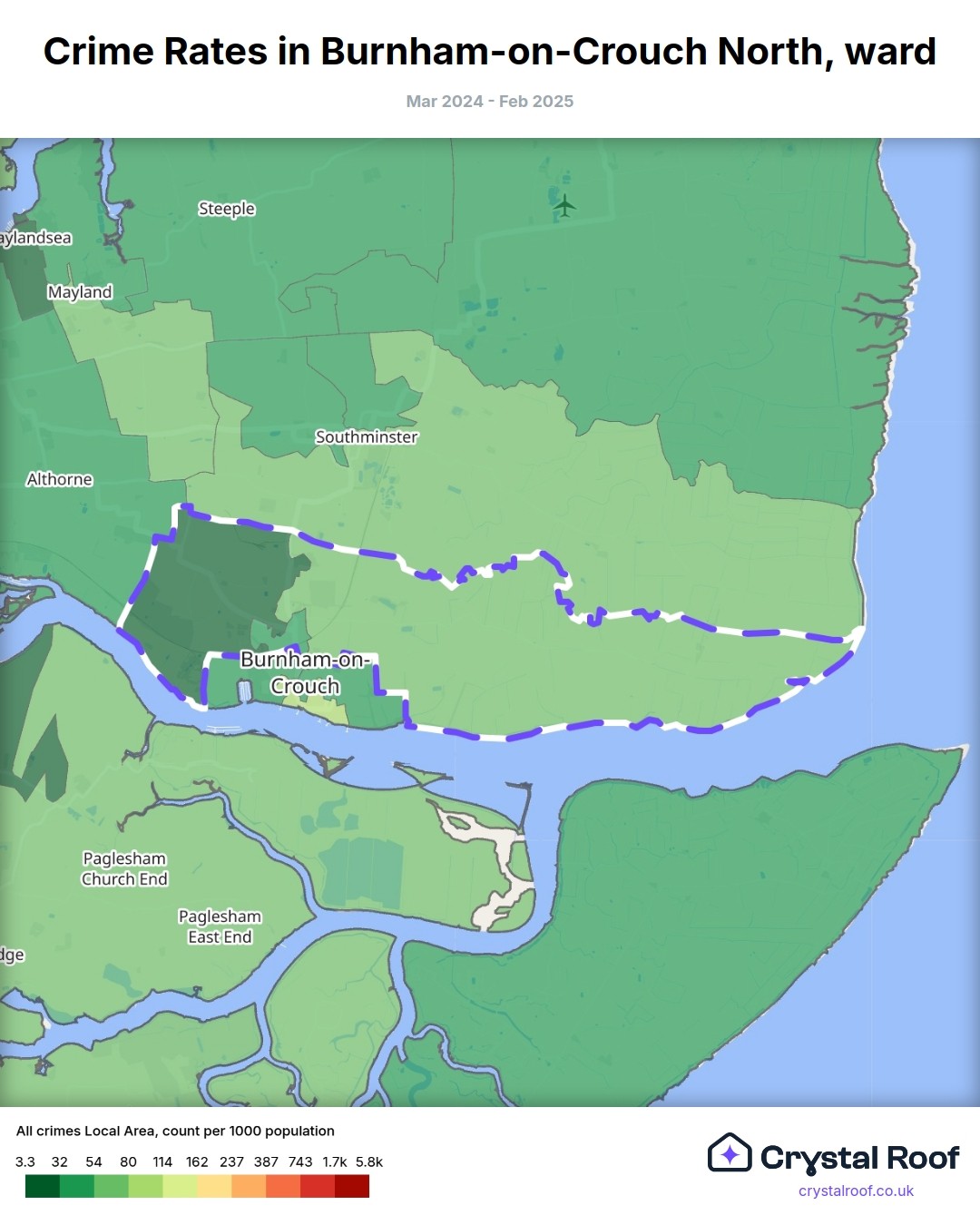 Crime Rates in Burnham-on-Crouch North, ward

Mar 2024 - Feb 2025

Steeple

aylandsea

Mayland

Southminster

Althorne

Burnham-on-Crouch

Paglesham Church End

Paglesham East End

dge

All crimes Local Area, count per 1000 population

3.3 32 54 80 114 162 237 387 743 1.7k 5.8k

Crystal Roof

crystalroof.co.uk