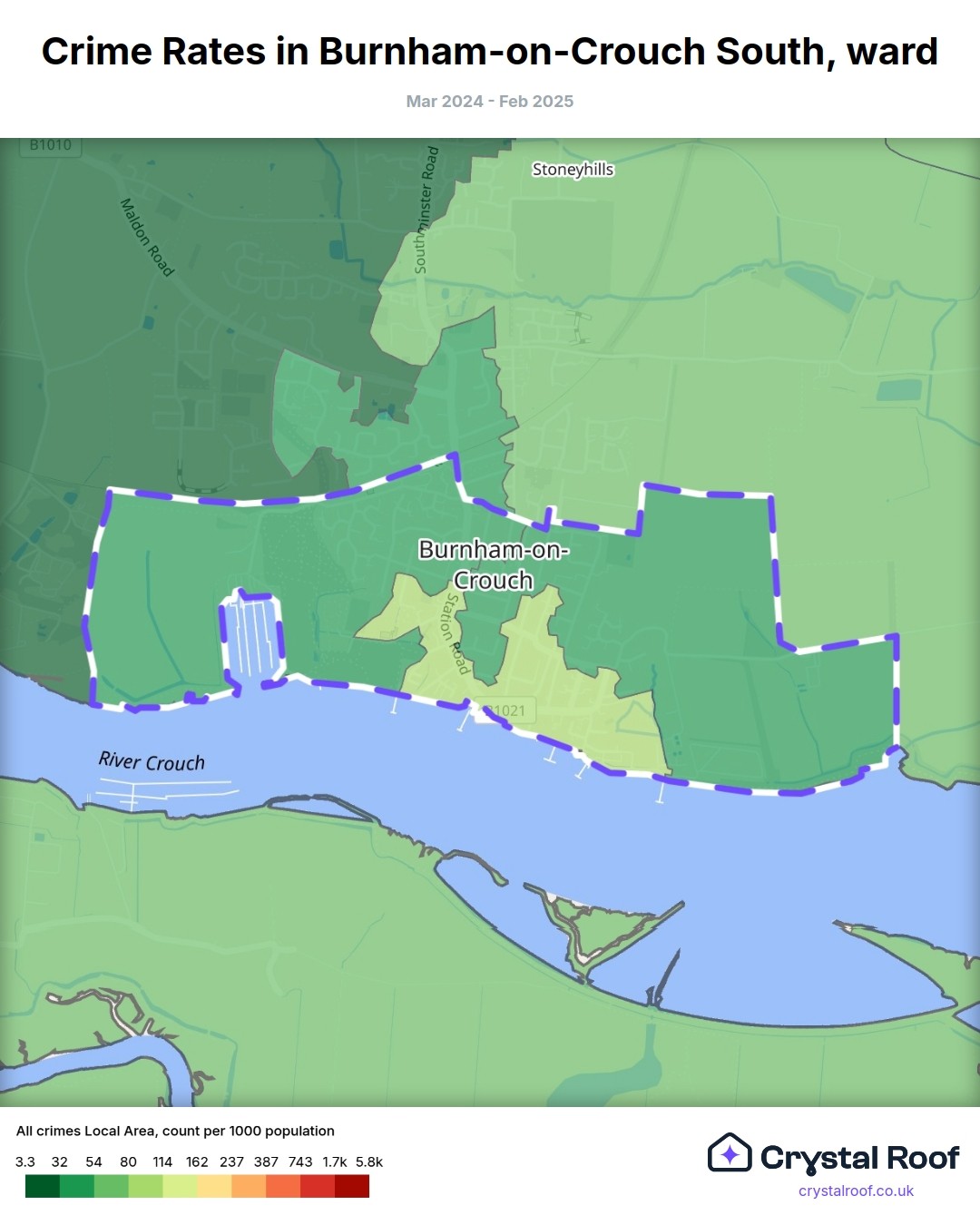 Crime Rates in Burnham-on-Crouch South, ward

Mar 2024 - Feb 2025

B1010

Maldon Road

Southminster Road

Stoneyhills

Burnham-on-Crouch

Station Road

B1021

River Crouch

All crimes Local Area, count per 1000 population

3.3 32 54 80 114 162 237 387 743 1.7k 5.8k

Crystal Roof

crystalroof.co.uk