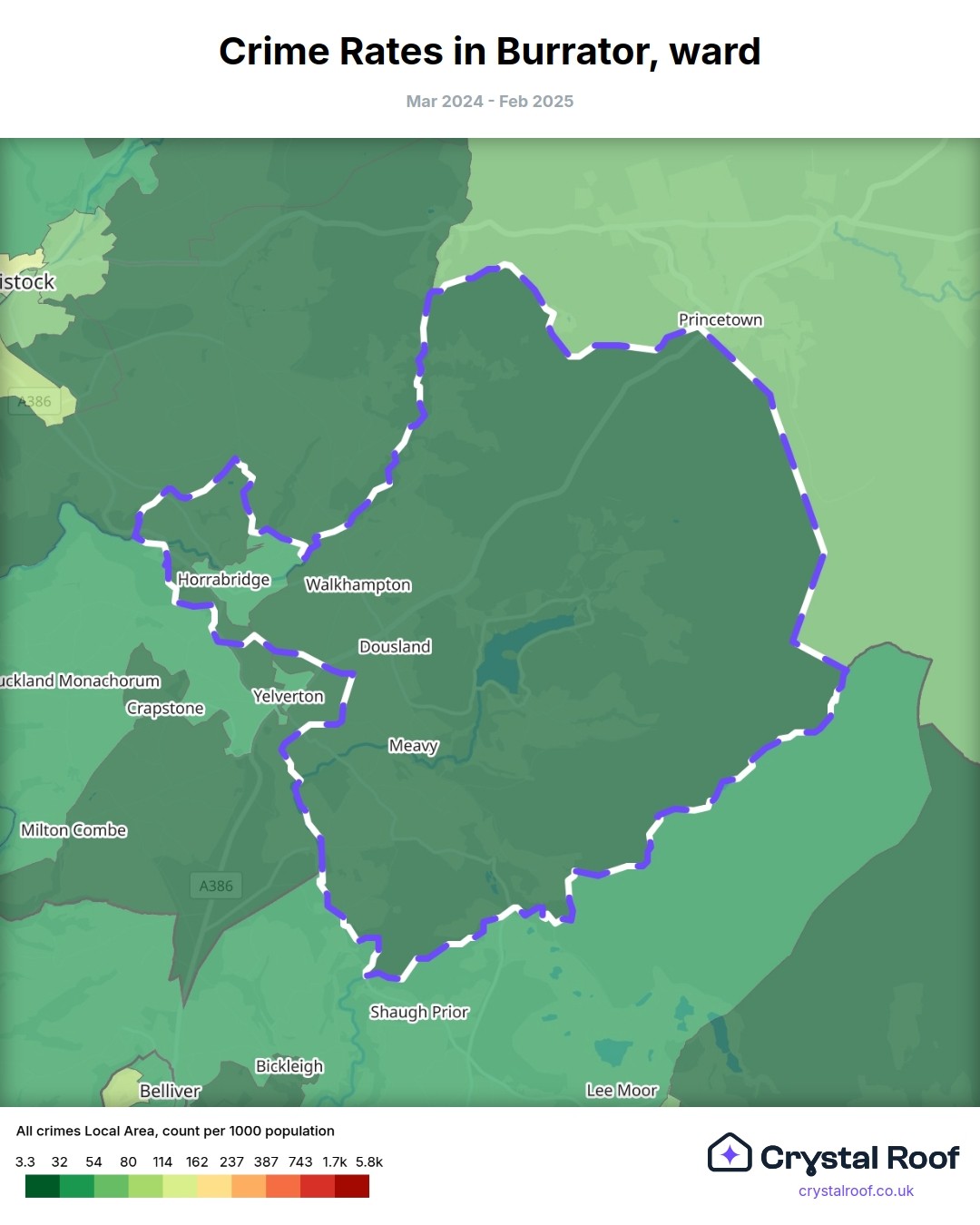 Crime Rates in Burrator, ward

Mar 2024 - Feb 2025

istock

A386

Princetown

Horrabridge

Walkhampton

Dousland

uckland Monachorum

Crapstone

Yelverton

Meavy

Milton Combe

A386

Shaugh Prior

Bickleigh

Belliver

Lee Moor

All crimes Local Area, count per 1000 population

3.3 32 54 80 114 162 237 387 743 1.7k 5.8k

Crystal Roof

crystalroof.co.uk