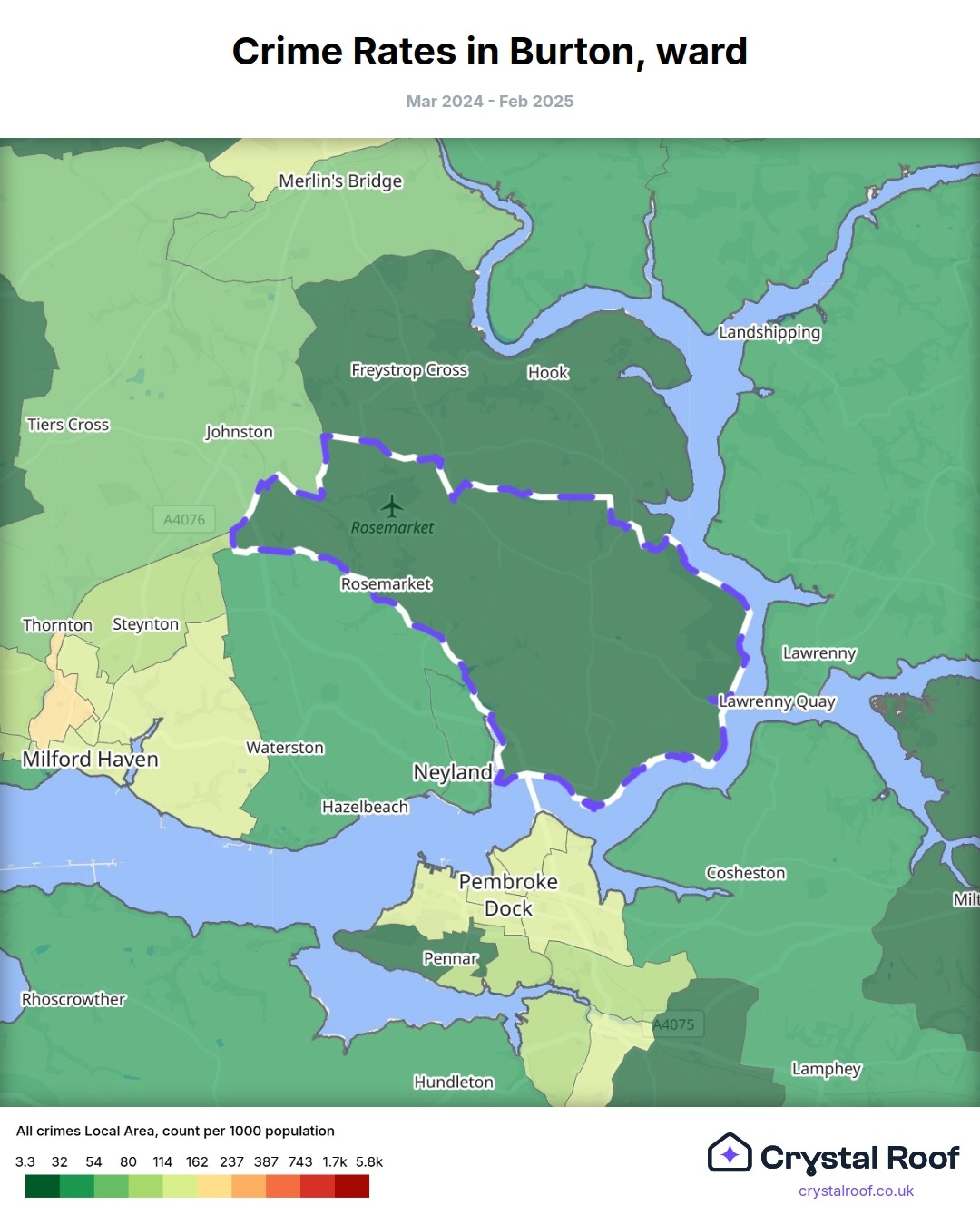 Crime Rates in Burton, ward

Mar 2024 - Feb 2025

Merlin's Bridge
Landshipping
Freystrop Cross
Hook
Tiers Cross
Johnston
A4076
Rosemarket
Rosemarket
Thornton
Steynton
Lawrenny
Lawrenny Quay
Milford Haven
Waterston
Neyland
Hazelbeach
Pembroke Dock
Cosheston
Milt
Pennar
Rhoscrowther
A4075
Lamphey
Hundleton

All crimes Local Area, count per 1000 population

3.3 32 54 80 114 162 237 387 743 1.7k 5.8k

Crystal Roof
crystalroof.co.uk