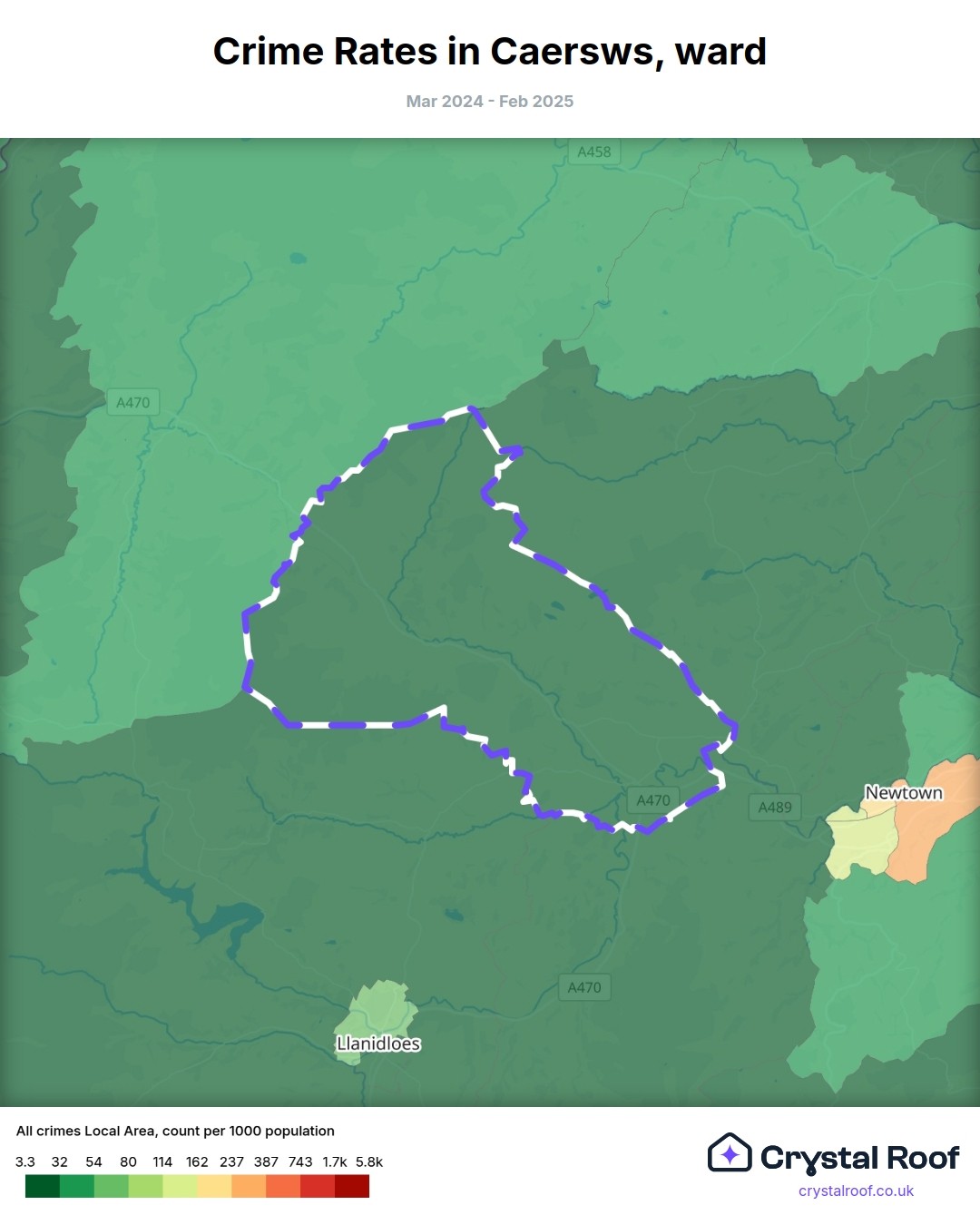 Crime Rates in Caersws, ward

Mar 2024 - Feb 2025

A458

A470

A470

A489

Newtown

A470

Llanidloes

All crimes Local Area, count per 1000 population

3.3 32 54 80 114 162 237 387 743 1.7k 5.8k

Crystal Roof
crystalroof.co.uk