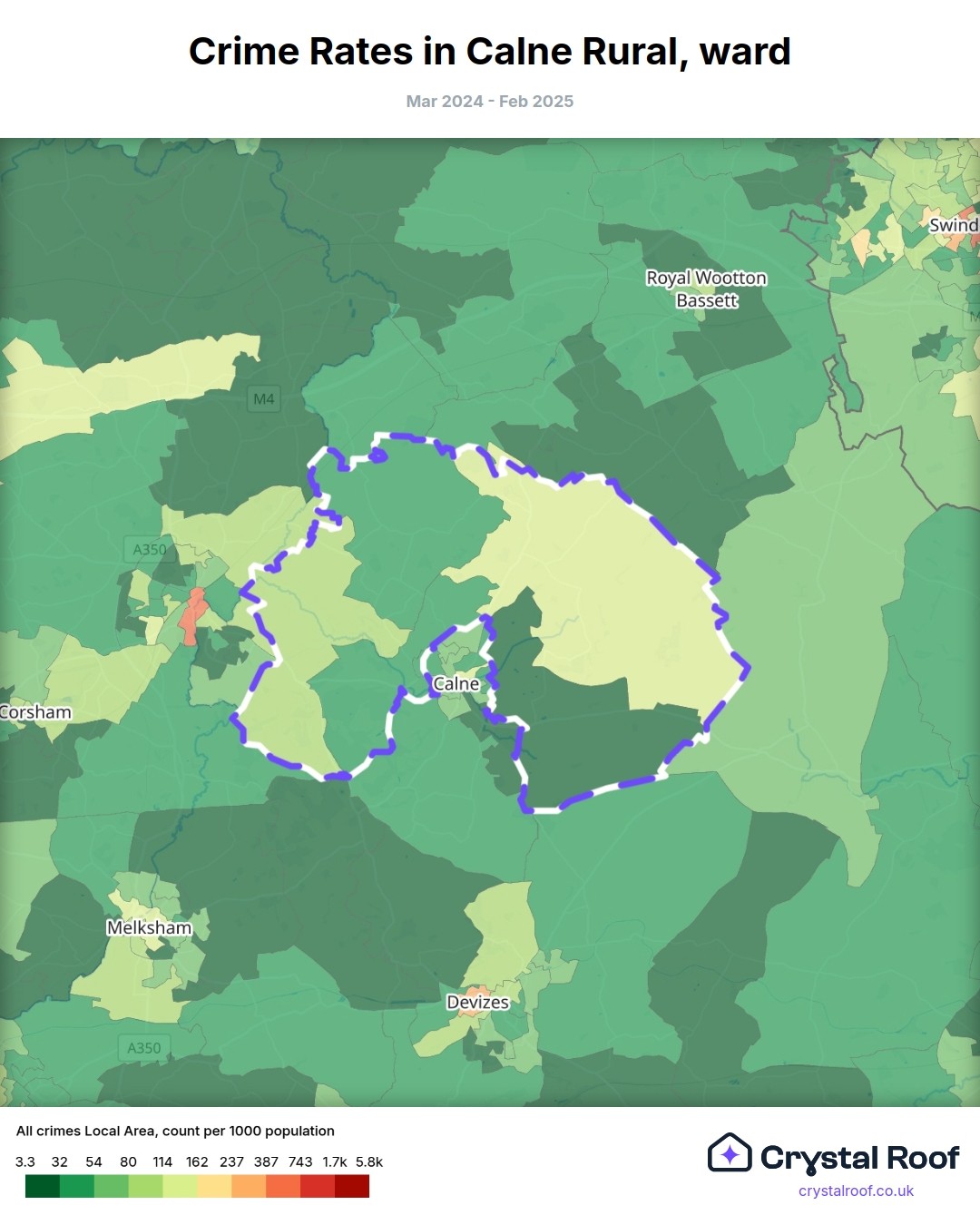 Crime Rates in Calne Rural, ward

Mar 2024 - Feb 2025

Swind

Royal Wootton Bassett

M4

A350

Corsham

Calne

Melksham

Devizes

A350

All crimes Local Area, count per 1000 population

3.3 32 54 80 114 162 237 387 743 1.7k 5.8k

Crystal Roof

crystalroof.co.uk