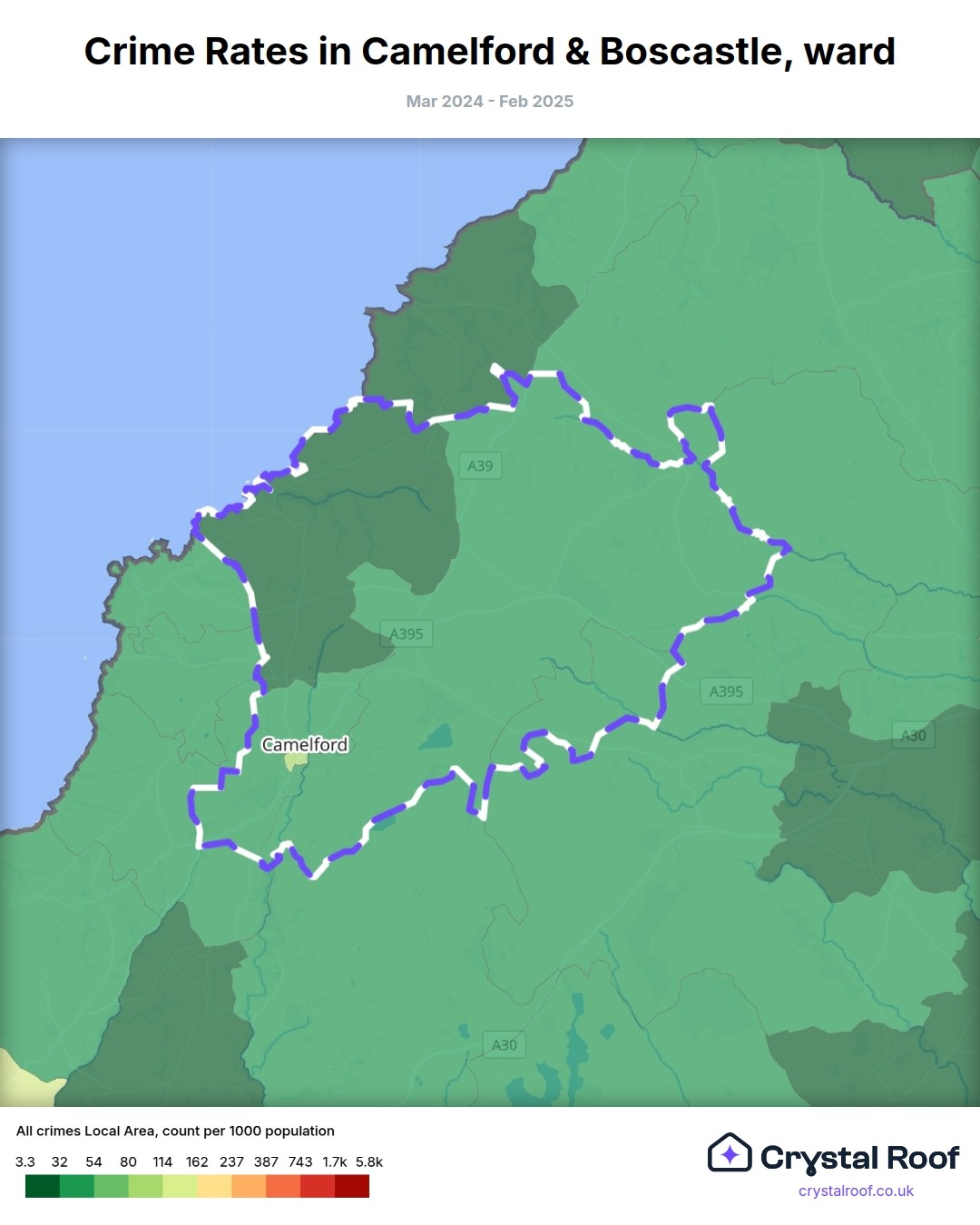 Crime Rates in Camelford & Boscastle, ward

Mar 2024 - Feb 2025

A39

A395

A395

A30

Camelford

A30

All crimes Local Area, count per 1000 population

3.3 32 54 80 114 162 237 387 743 1.7k 5.8k

Crystal Roof

crystalroof.co.uk