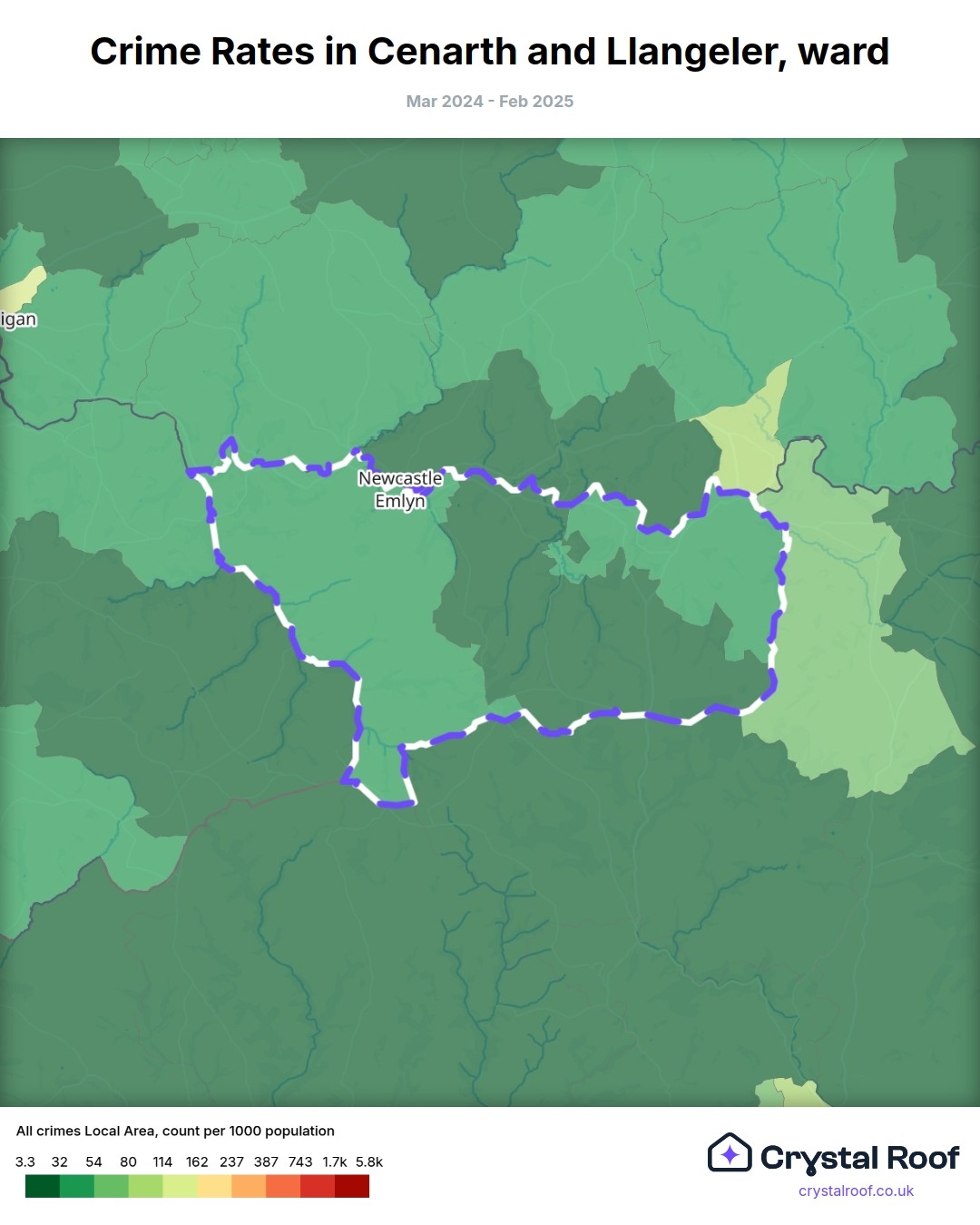 Crime Rates in Cenarth and Llangeler, ward

Mar 2024 - Feb 2025

igan

Newcastle Emlyn

All crimes Local Area, count per 1000 population

3.3 32 54 80 114 162 237 387 743 1.7k 5.8k

Crystal Roof

crystalroof.co.uk