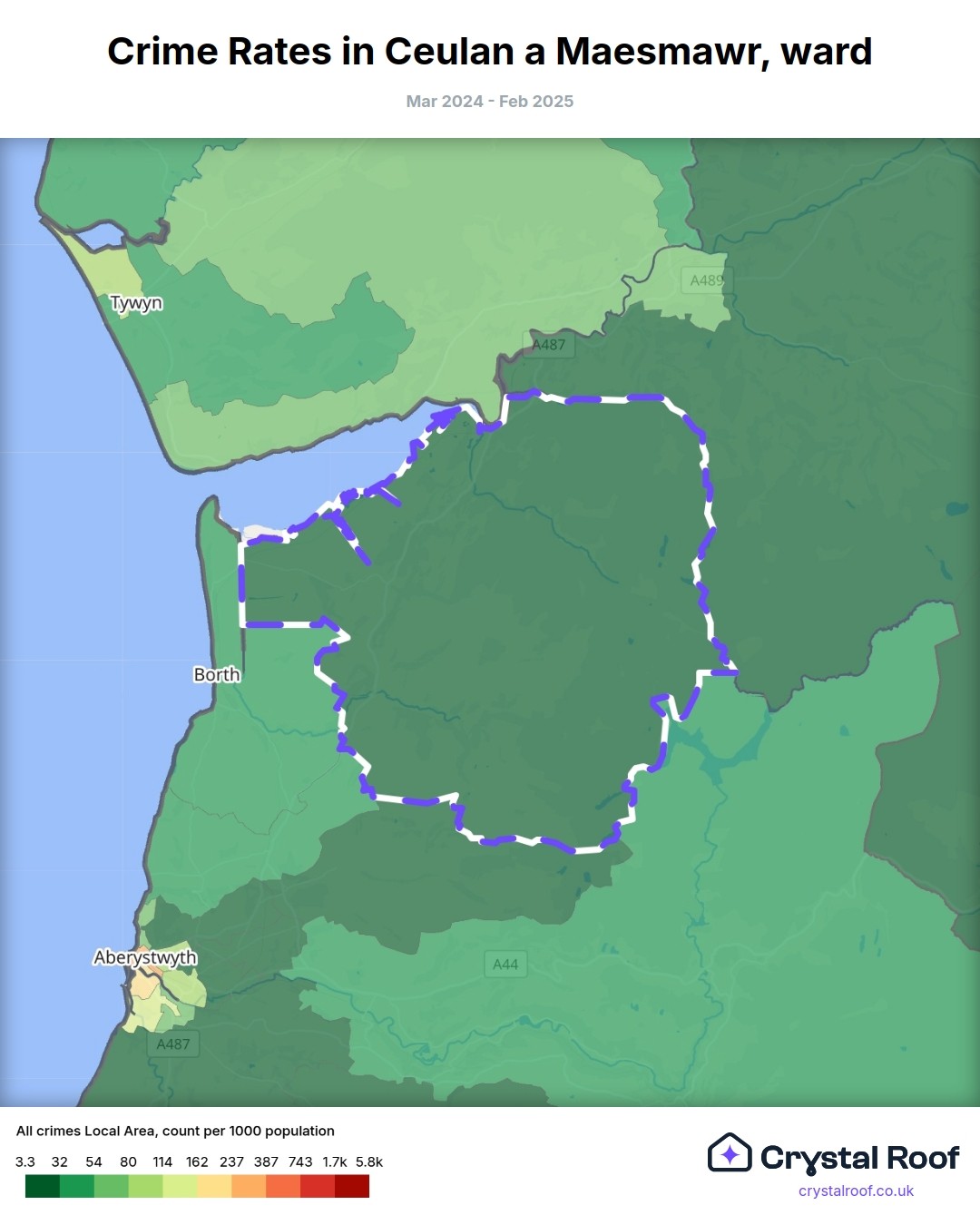 Crime Rates in Ceulan a Maesmawr, ward

Mar 2024 - Feb 2025

Tywyn

A489

A487

Borth

Aberystwyth

A44

A487

All crimes Local Area, count per 1000 population

3.3 32 54 80 114 162 237 387 743 1.7k 5.8k

Crystal Roof

crystalroof.co.uk