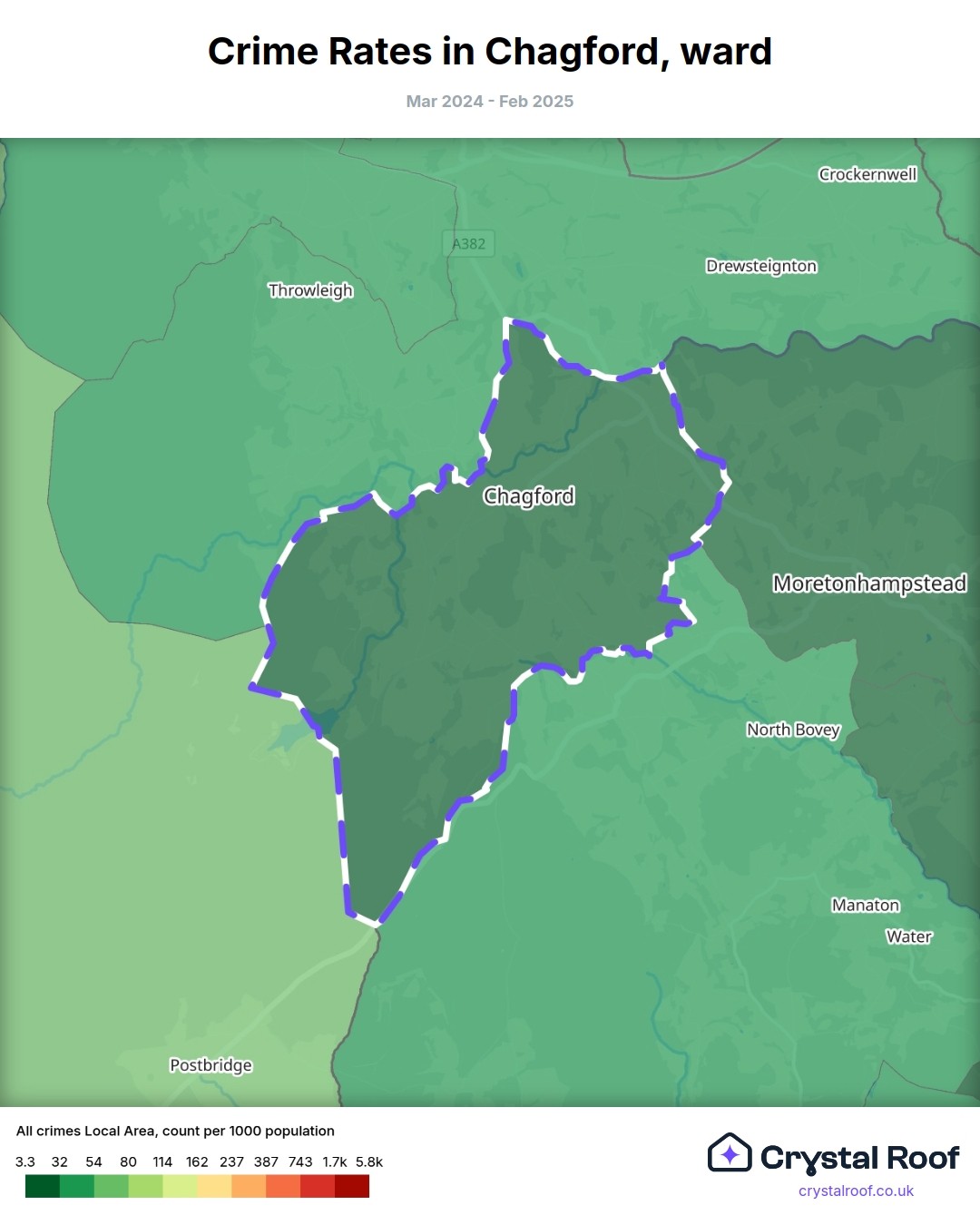 Crime Rates in Chagford, ward

Mar 2024 - Feb 2025

Crockernwell
A382
Drewsteignton
Throwleigh
Chagford
Moretonhampstead
North Bovey
Manaton
Water
Postbridge

All crimes Local Area, count per 1000 population

3.3 32 54 80 114 162 237 387 743 1.7k 5.8k

Crystal Roof
crystalroof.co.uk