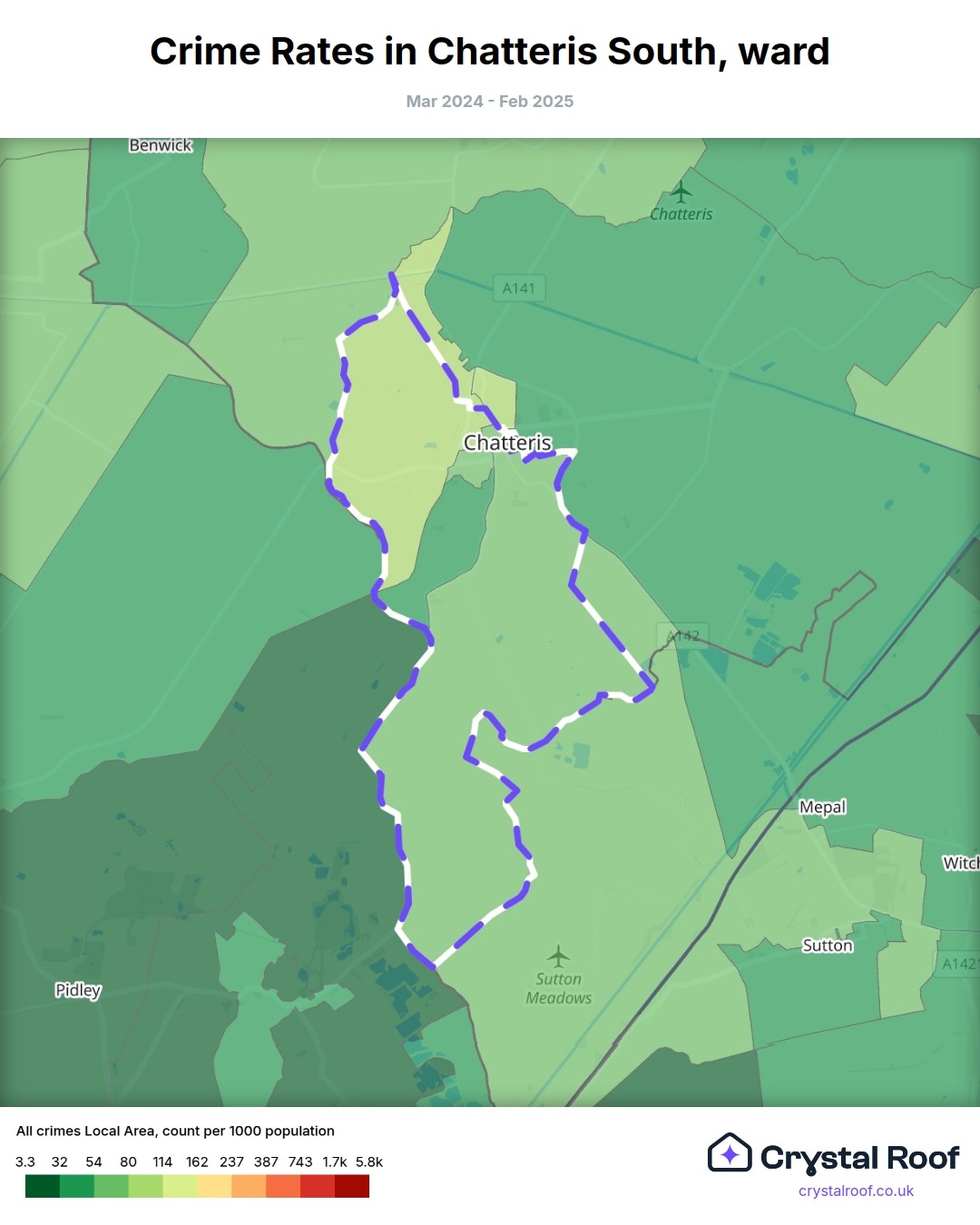 Crime Rates in Chatteris South, ward

Mar 2024 - Feb 2025

Benwick

Chatteris

A141

Chatteris

A142

Mepal

Witch

Sutton

A142

Sutton Meadows

Pidley

All crimes Local Area, count per 1000 population

3.3 32 54 80 114 162 237 387 743 1.7k 5.8k

Crystal Roof
crystalroof.co.uk