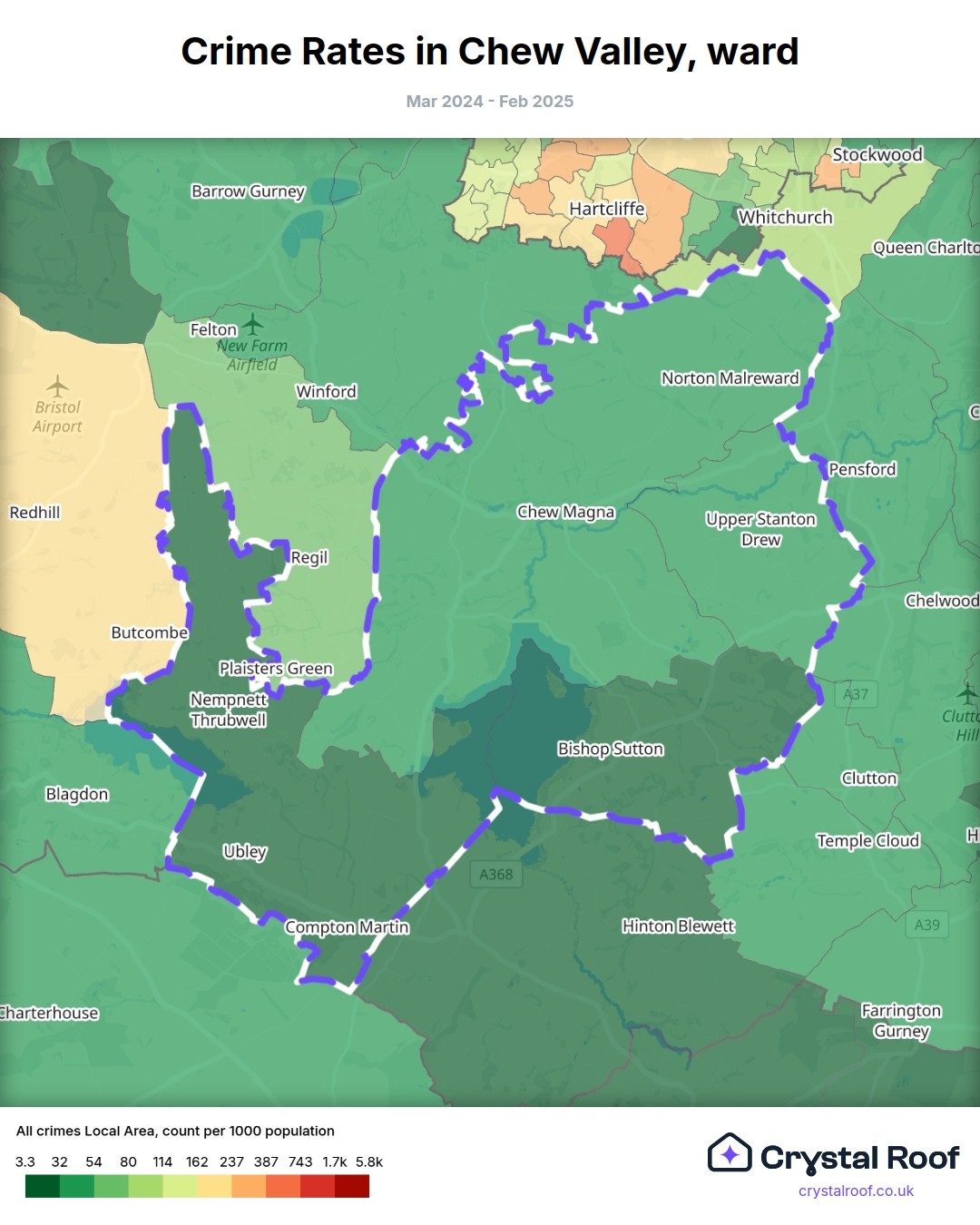 Crime Rates in Chew Valley, ward

Mar 2024 - Feb 2025

Stockwood
Barrow Gurney
Hartcliffe
Whitchurch
Queen Charlto
Felton
New Farm Airfield
Bristol Airport
Winford
Norton Malreward
Pensford
Redhill
Chew Magna
Upper Stanton Drew
Regil
Chelwood
Butcombe
Plaisters Green
Nempnett Thrubwell
A37
Clutto Hill
Bishop Sutton
Clutton
Blagdon
Temple Cloud
H
Ubley
A368
Compton Martin
Hinton Blewett
A39
Charterhouse
Farrington Gurney

All crimes Local Area, count per 1000 population

3.3 32 54 80 114 162 237 387 743 1.7k 5.8k

Crystal Roof
crystalroof.co.uk