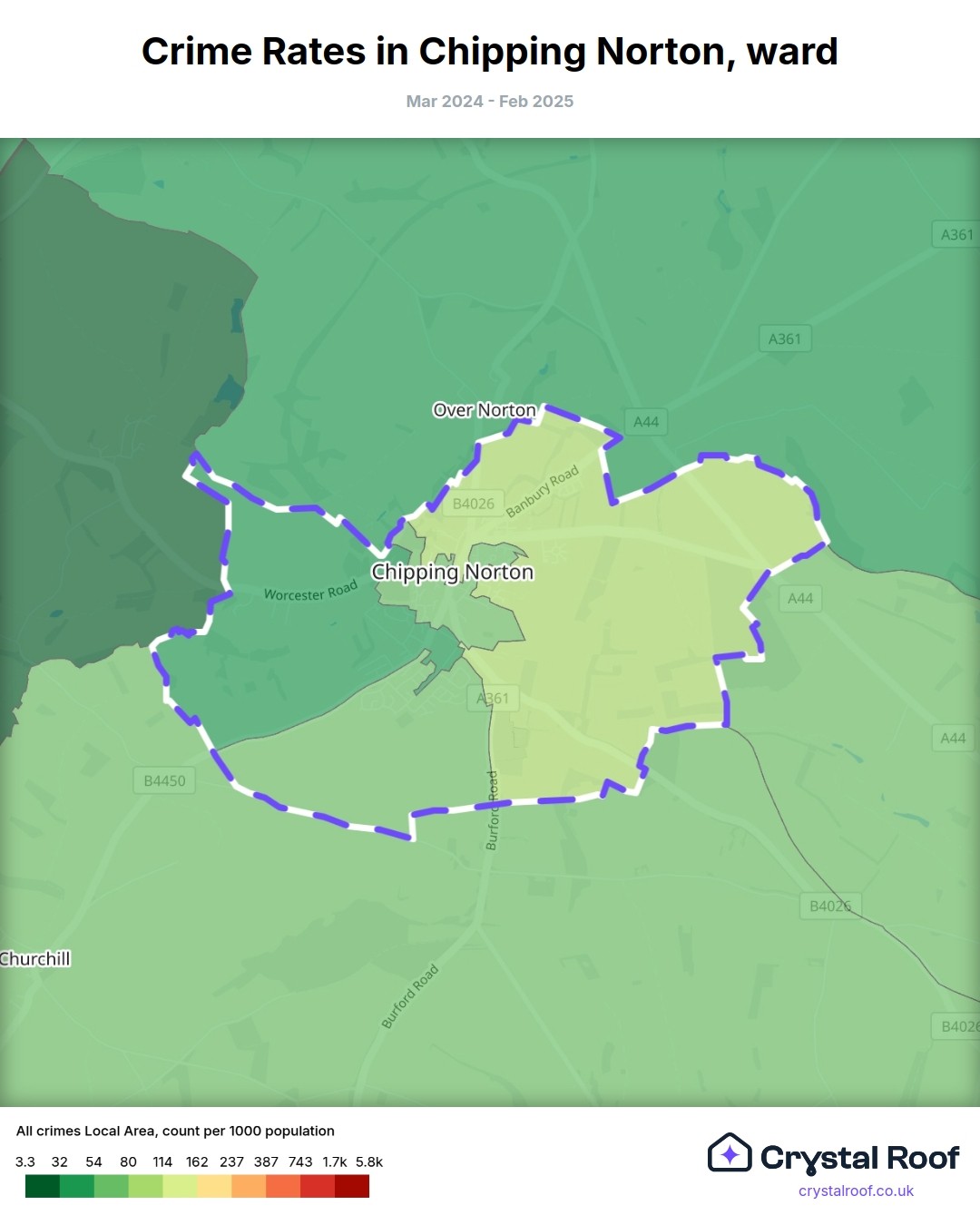 Crime Rates in Chipping Norton, ward

Mar 2024 - Feb 2025

A361
A361
Over Norton
A44
B4026
Banbury Road
Chipping Norton
Worcester Road
A44
A361
A44
B4450
Burford Road
B4026
Churchill
Burford Road
B4026

All crimes Local Area, count per 1000 population

3.3 32 54 80 114 162 237 387 743 1.7k 5.8k

Crystal Roof
crystalroof.co.uk