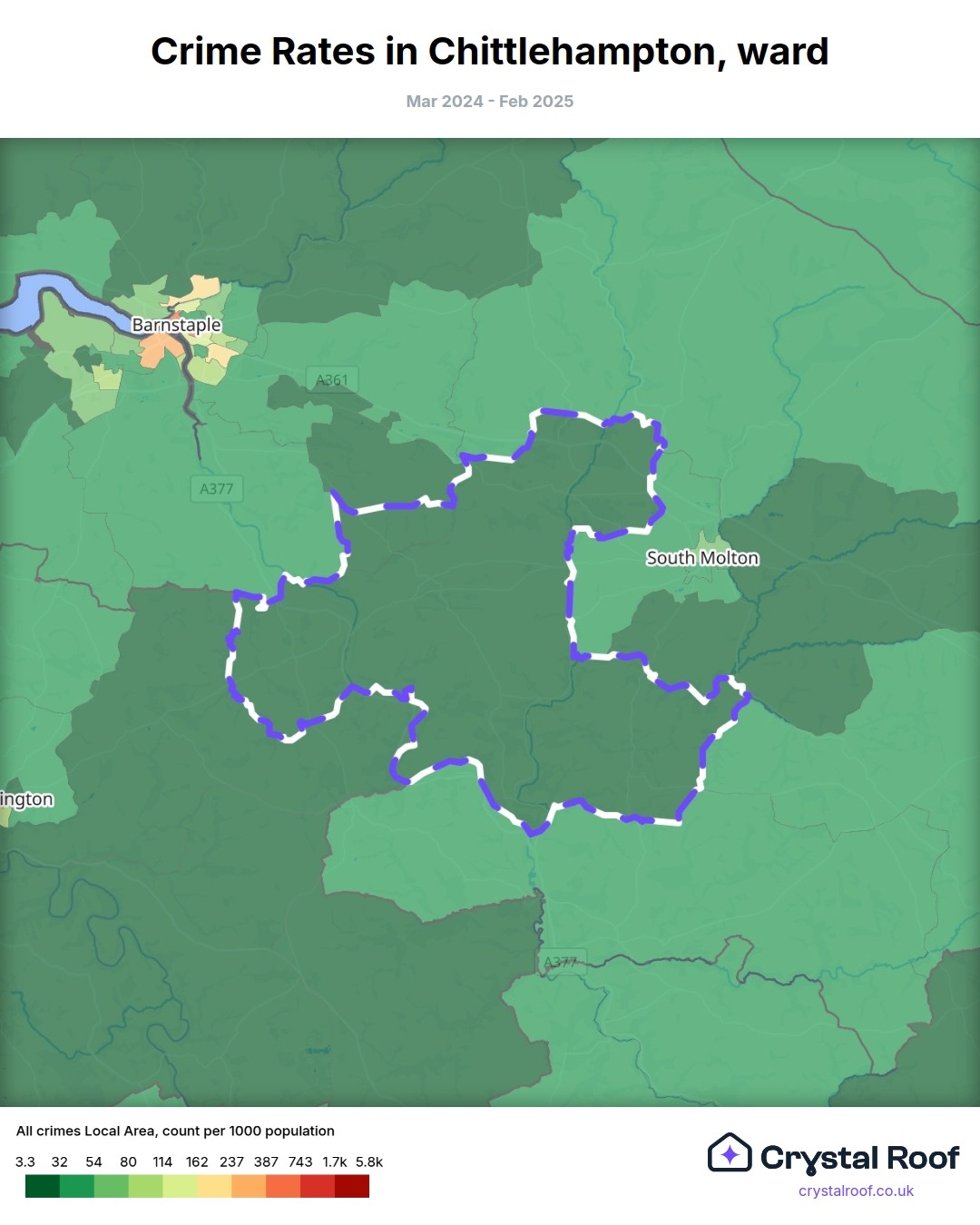 Crime Rates in Chittlehampton, ward

Mar 2024 - Feb 2025

Barnstaple

A361

A377

South Molton

ington

A377

All crimes Local Area, count per 1000 population

3.3 32 54 80 114 162 237 387 743 1.7k 5.8k

Crystal Roof

crystalroof.co.uk