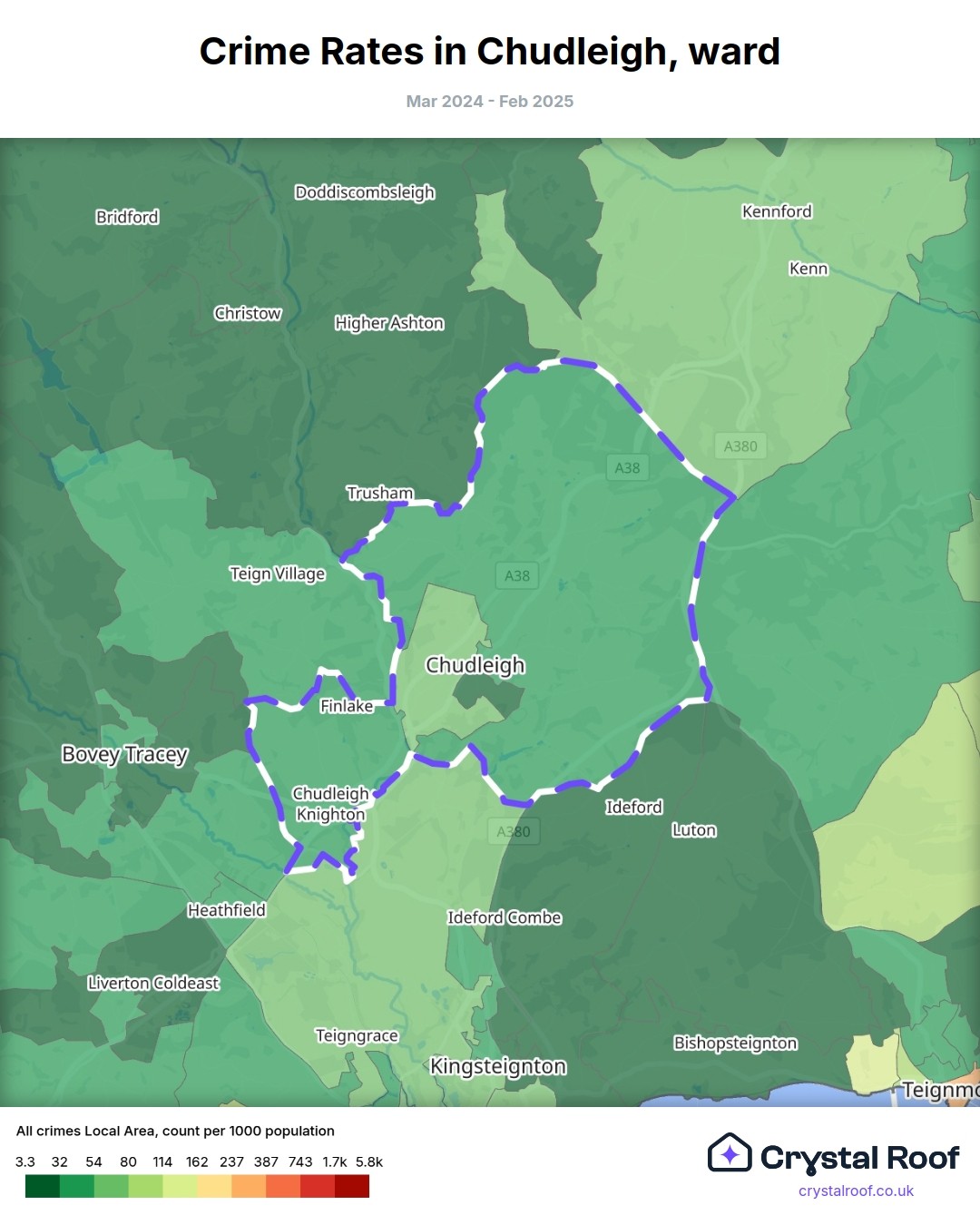 Crime Rates in Chudleigh, ward

Mar 2024 - Feb 2025

Doddiscombsleigh
Bridford
Kennford
Kenn
Christow
Higher Ashton
A380
A38
Trusham
Teign Village
A38
Chudleigh
Finlake
Bovey Tracey
Chudleigh Knighton
Ideford
Luton
A380
Heathfield
Ideford Combe
Liverton Coldeast
Teigngrace
Bishopsteignton
Kingsteignton
Teignmo

All crimes Local Area, count per 1000 population

3.3 32 54 80 114 162 237 387 743 1.7k 5.8k

Crystal Roof
crystalroof.co.uk