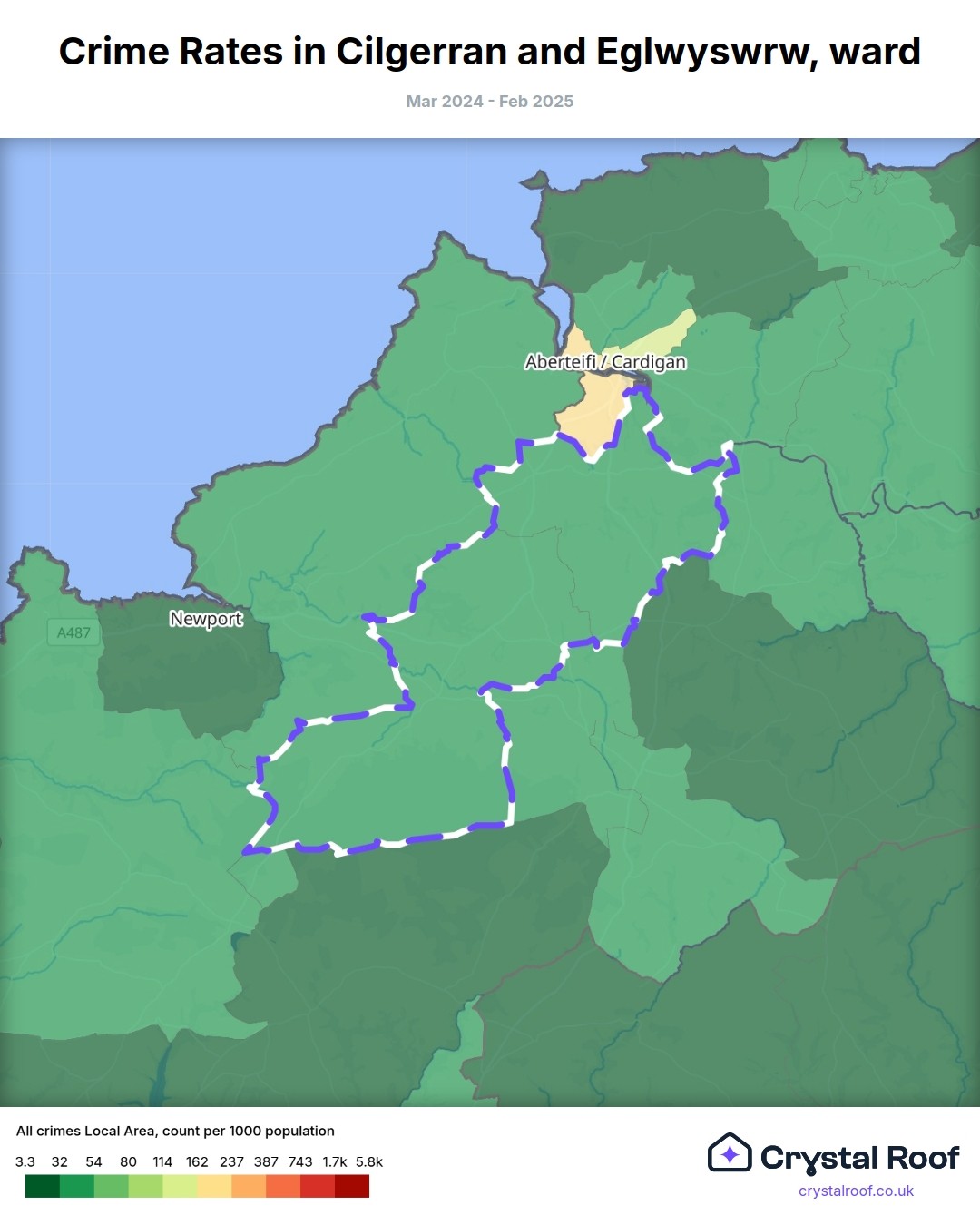 Crime Rates in Cilgerran and Eglwyswrw, ward

Mar 2024 - Feb 2025

Aberteifi / Cardigan

Newport

A487

All crimes Local Area, count per 1000 population

3.3 32 54 80 114 162 237 387 743 1.7k 5.8k

Crystal Roof

crystalroof.co.uk