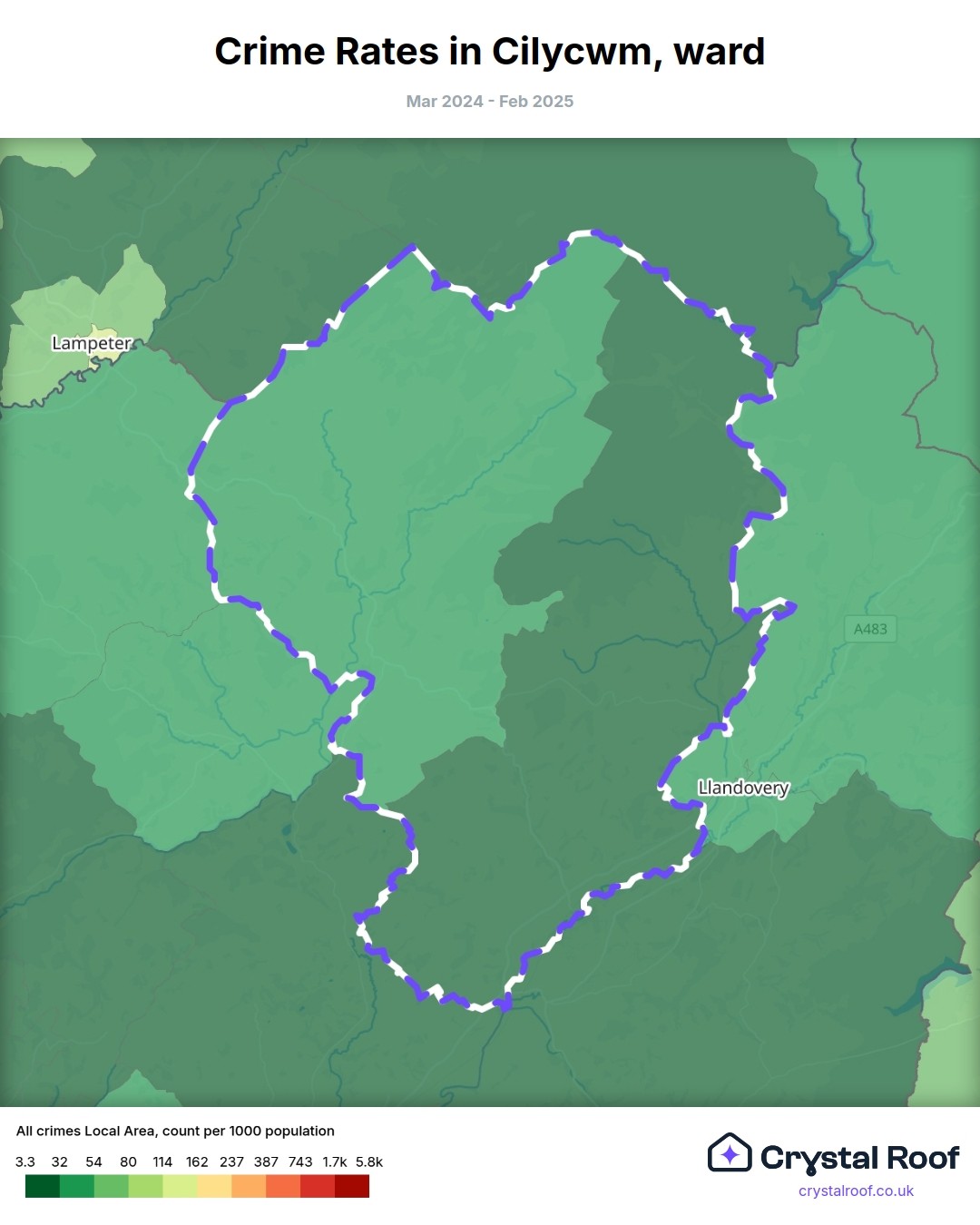 Crime Rates in Cilycwm, ward

Mar 2024 - Feb 2025

Lampeter

A483

Llandovery

All crimes Local Area, count per 1000 population

3.3 32 54 80 114 162 237 387 743 1.7k 5.8k

Crystal Roof
crystalroof.co.uk