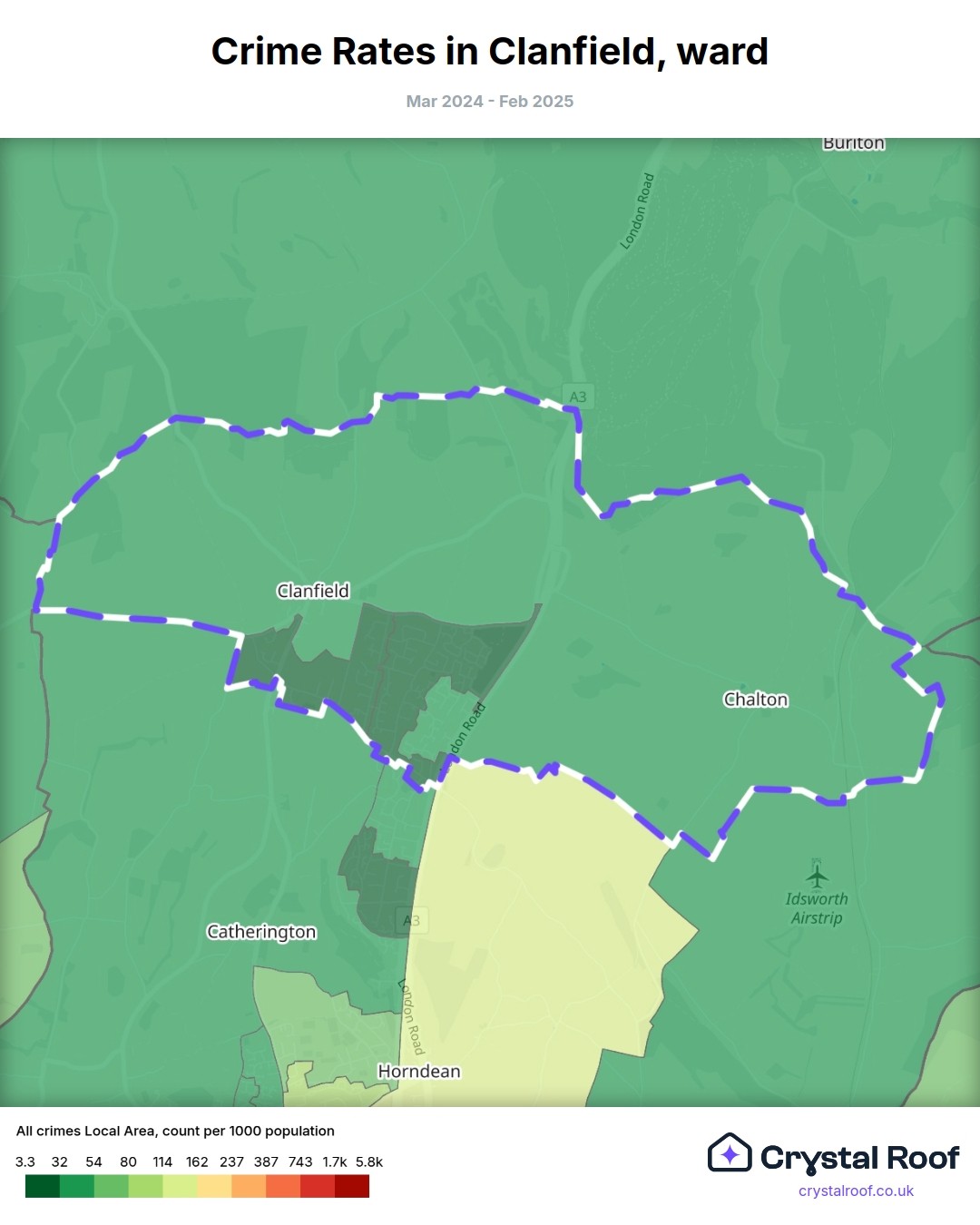 Crime Rates in Clanfield, ward

Mar 2024 - Feb 2025

Buriton
London Road
A3
Clanfield
Chalton
London Road
Idsworth Airstrip
Catherington
A3
London Road
Horndean

All crimes Local Area, count per 1000 population

3.3 32 54 80 114 162 237 387 743 1.7k 5.8k

Crystal Roof
crystalroof.co.uk