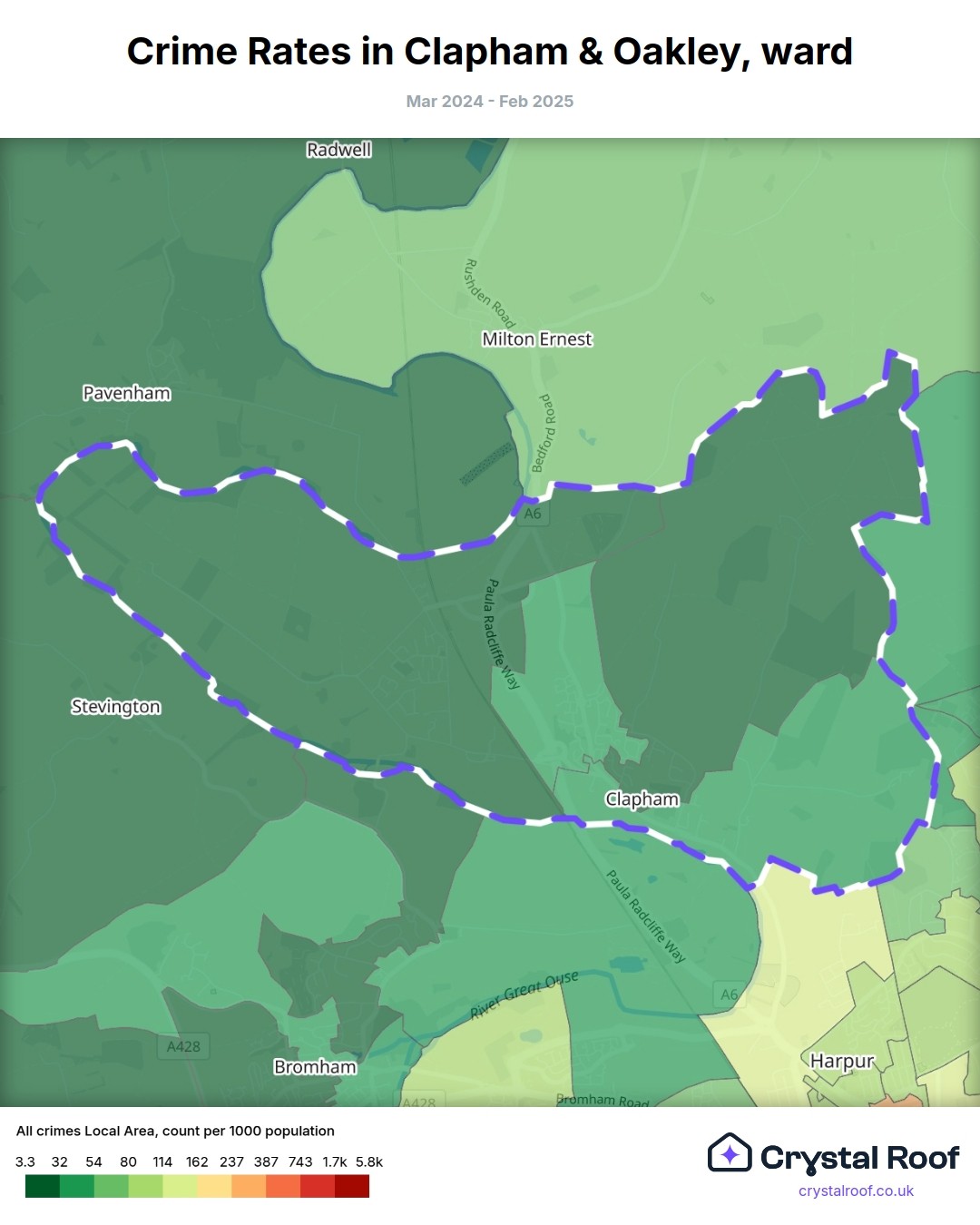 Crime Rates in Clapham & Oakley, ward

Mar 2024 - Feb 2025

Radwell

Rushden Road

Milton Ernest

Pavenham

Bedford Road

A6

Paula Radcliffe Way

Stevington

Clapham

Paula Radcliffe Way

River Great Ouse

A6

A428

Bromham

Harpur

A428

Bromham Road

All crimes Local Area, count per 1000 population

3.3 32 54 80 114 162 237 387 743 1.7k 5.8k

Crystal Roof
crystalroof.co.uk