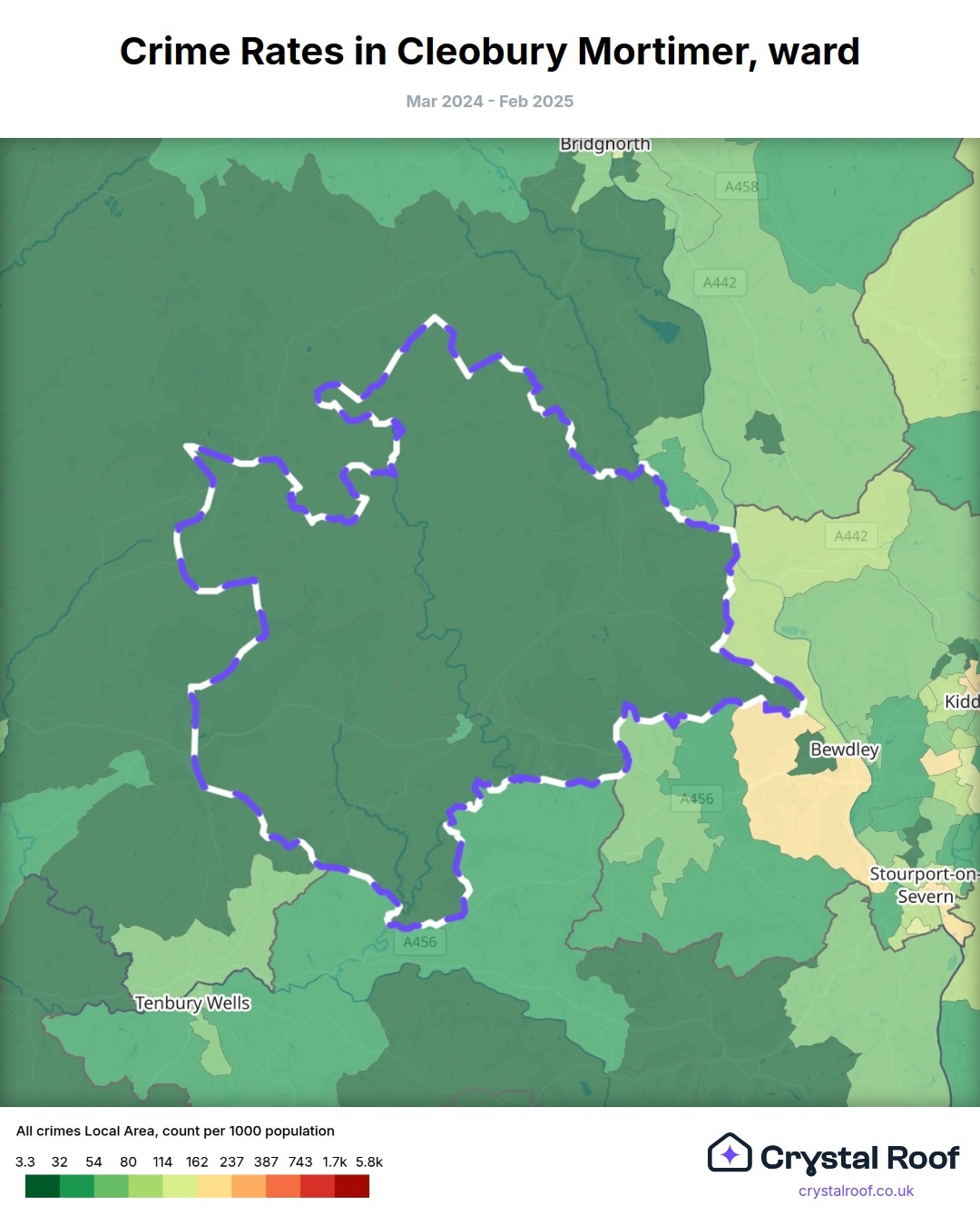 Crime Rates in Cleobury Mortimer, ward

Mar 2024 - Feb 2025

Bridgnorth
A458
A442
A442
Kidd
Bewdley
A456
Stourport-on-Severn
A456
Tenbury Wells

All crimes Local Area, count per 1000 population

3.3 32 54 80 114 162 237 387 743 1.7k 5.8k

Crystal Roof
crystalroof.co.uk