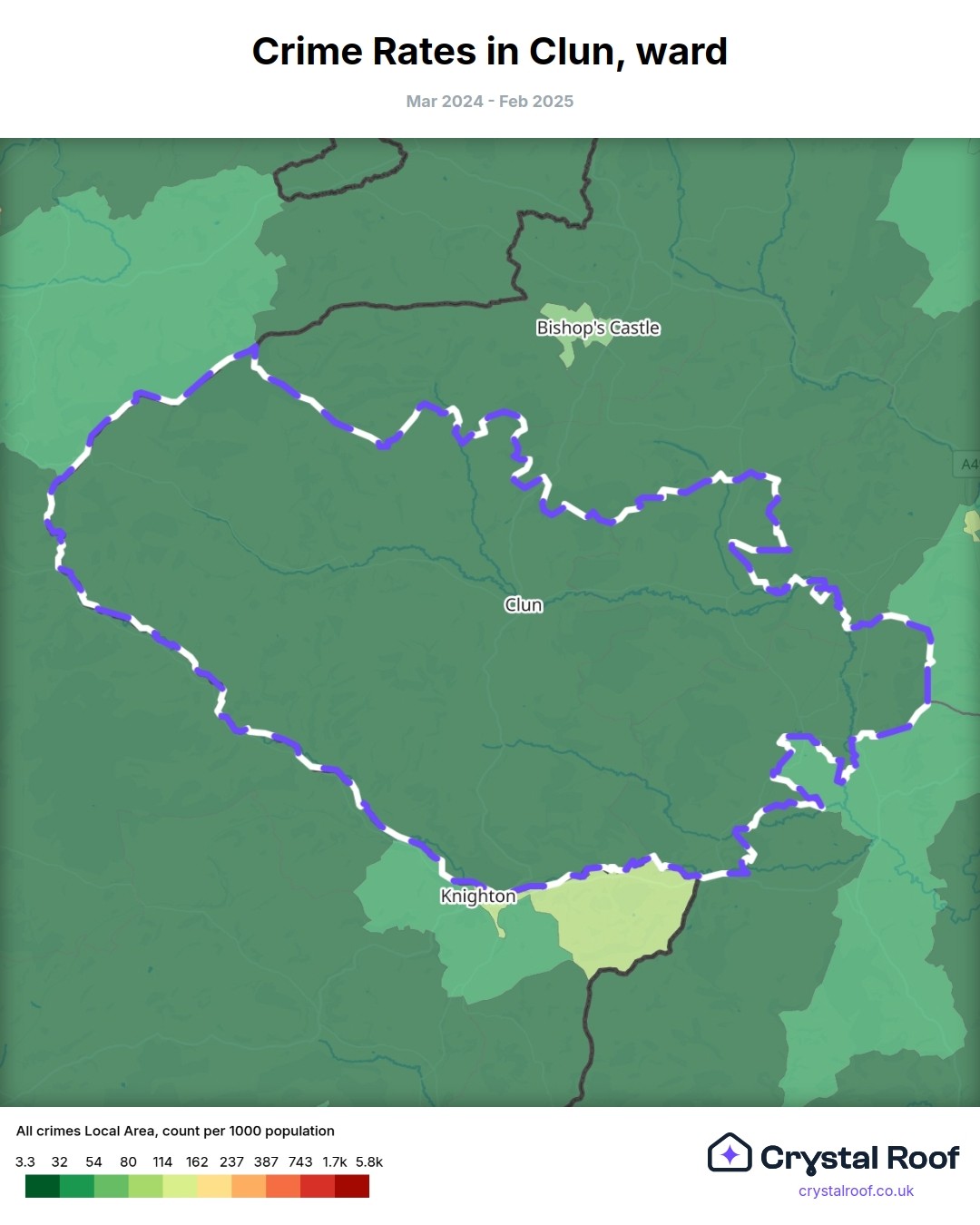 Crime Rates in Clun, ward

Mar 2024 - Feb 2025

Bishop's Castle

A4

Clun

Knighton

All crimes Local Area, count per 1000 population

3.3 32 54 80 114 162 237 387 743 1.7k 5.8k

Crystal Roof
crystalroof.co.uk