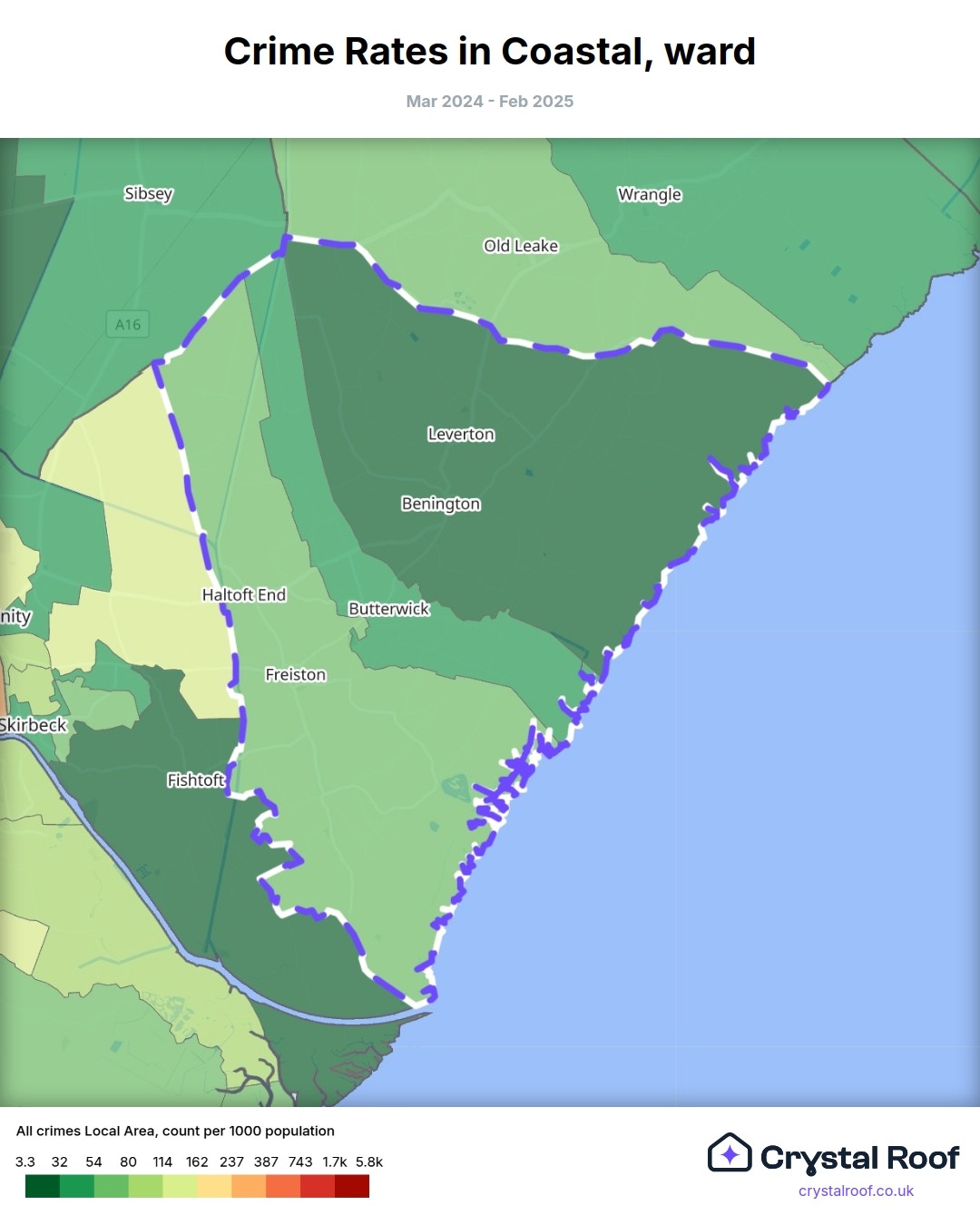 Crime Rates in Coastal, ward

Mar 2024 - Feb 2025

Sibsey
Wrangle
Old Leake
A16
Leverton
Benington
Haltoft End
Butterwick
nity
Freiston
Skirbeck
Fishtoft

All crimes Local Area, count per 1000 population

3.3 32 54 80 114 162 237 387 743 1.7k 5.8k

Crystal Roof
crystalroof.co.uk