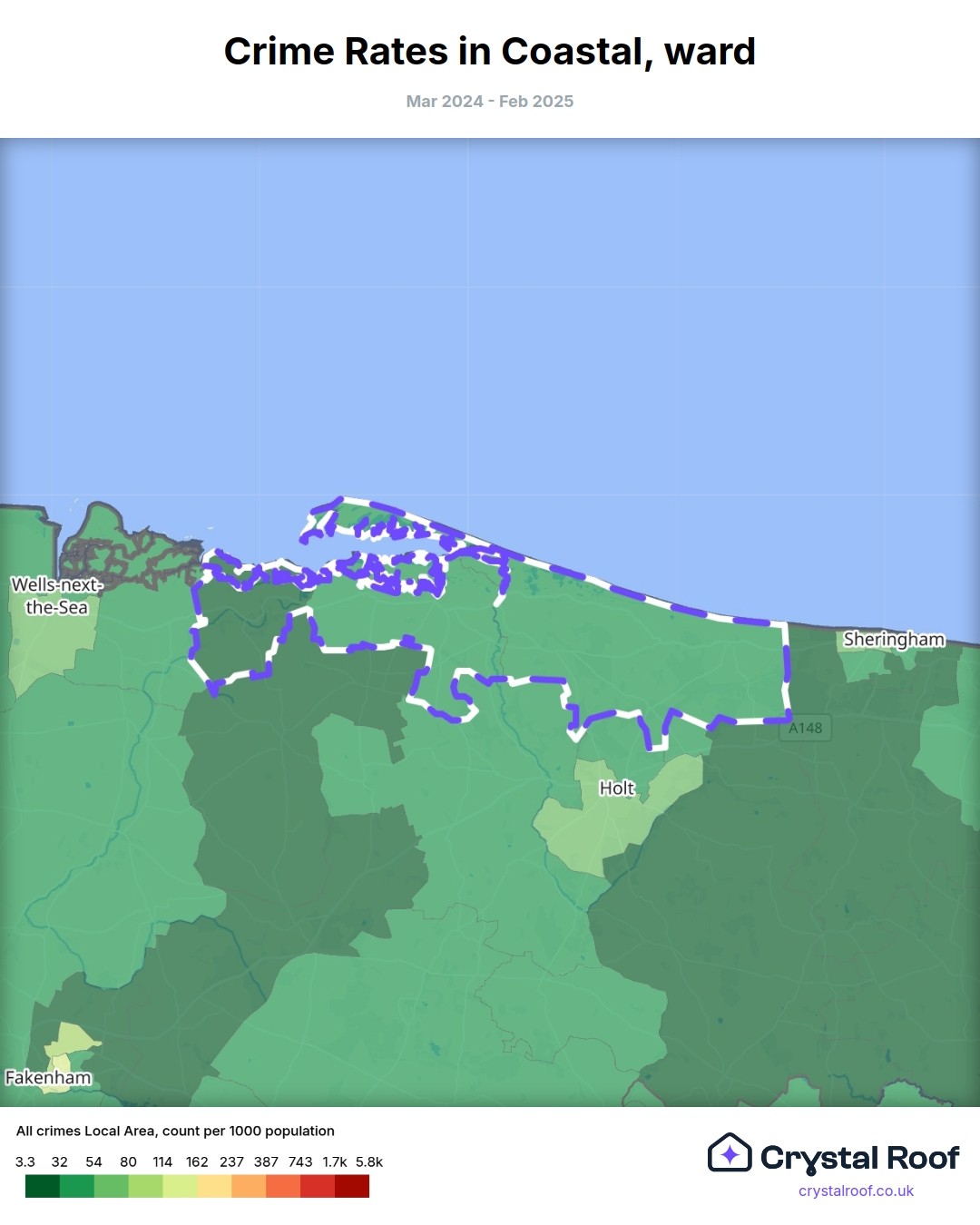 Crime Rates in Coastal, ward

Mar 2024 - Feb 2025

Wells-next-the-Sea

Sheringham

A148

Holt

Fakenham

All crimes Local Area, count per 1000 population

3.3 32 54 80 114 162 237 387 743 1.7k 5.8k

Crystal Roof

crystalroof.co.uk