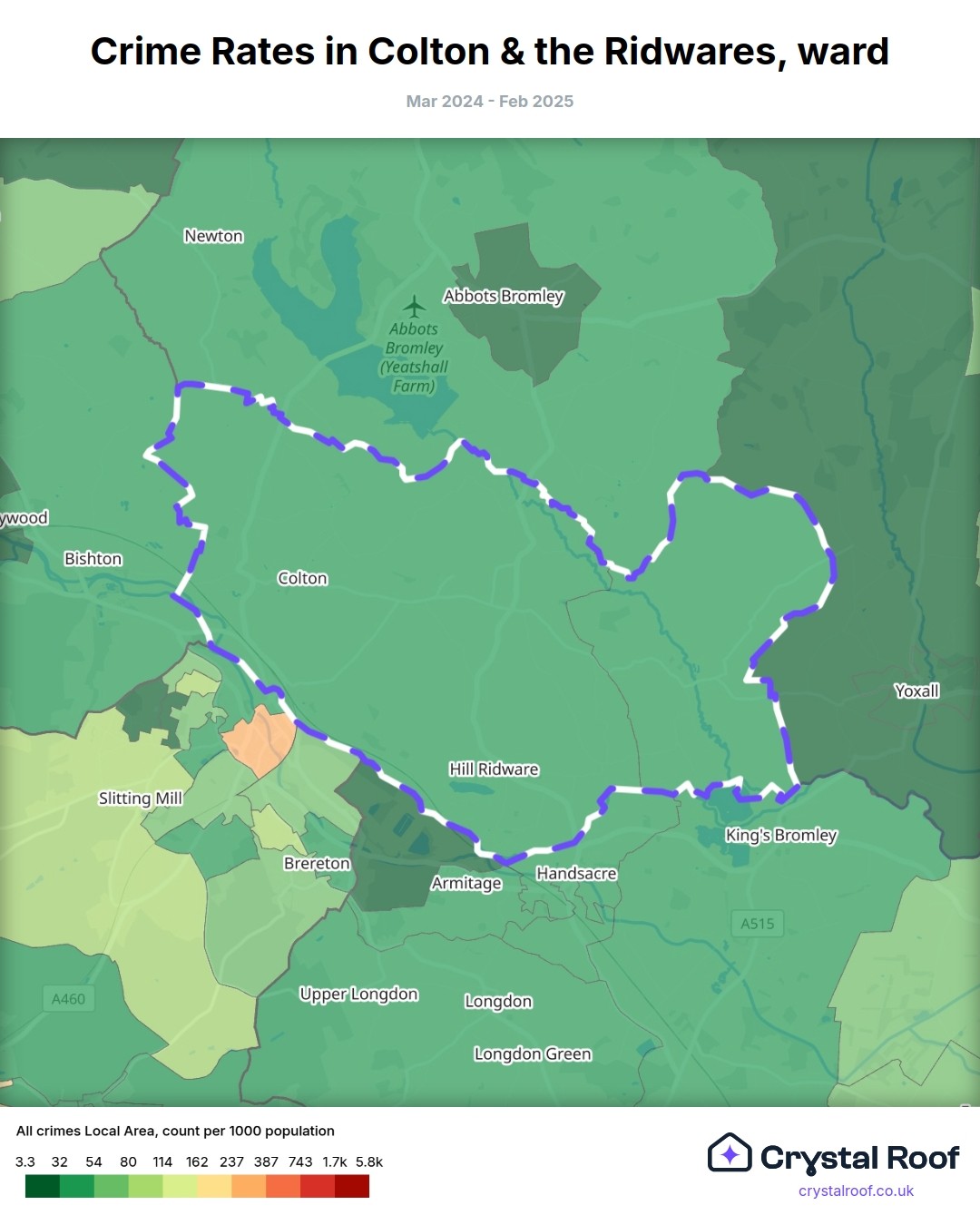 Crime Rates in Colton & the Ridwares, ward

Mar 2024 - Feb 2025

Newton
Abbots Bromley
Abbots Bromley (Yeatshall Farm)
ywood
Bishton
Colton
Yoxall
Hill Ridware
Slitting Mill
King's Bromley
Brereton
Armitage
Handsacre
A515
A460
Upper Longdon
Longdon
Longdon Green

All crimes Local Area, count per 1000 population

3.3 32 54 80 114 162 237 387 743 1.7k 5.8k

Crystal Roof
crystalroof.co.uk