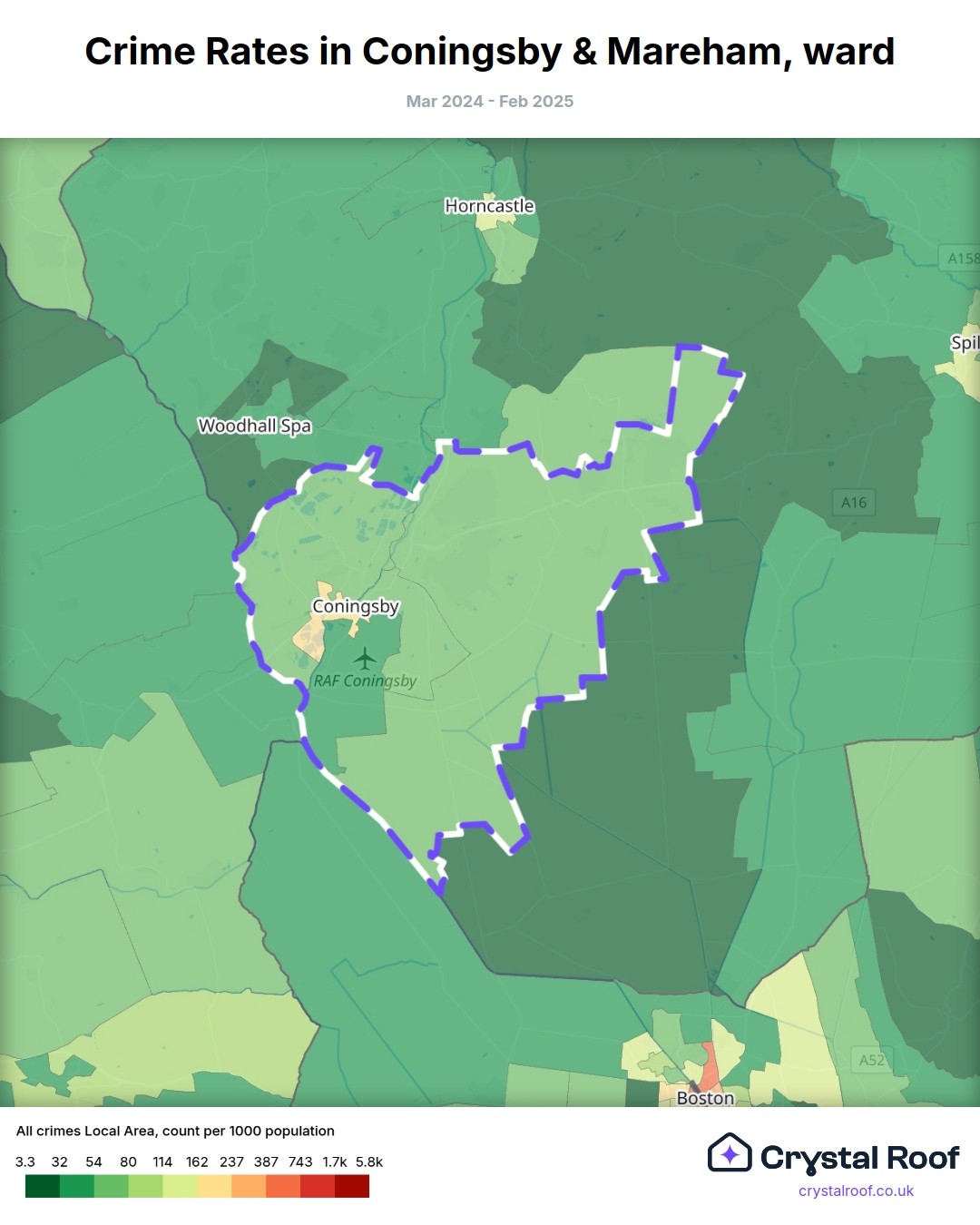 Crime Rates in Coningsby & Mareham, ward

Mar 2024 - Feb 2025

Horncastle
A158
Spil
Woodhall Spa
A16
Coningsby
RAF Coningsby
A52
Boston

All crimes Local Area, count per 1000 population

3.3 32 54 80 114 162 237 387 743 1.7k 5.8k

Crystal Roof
crystalroof.co.uk