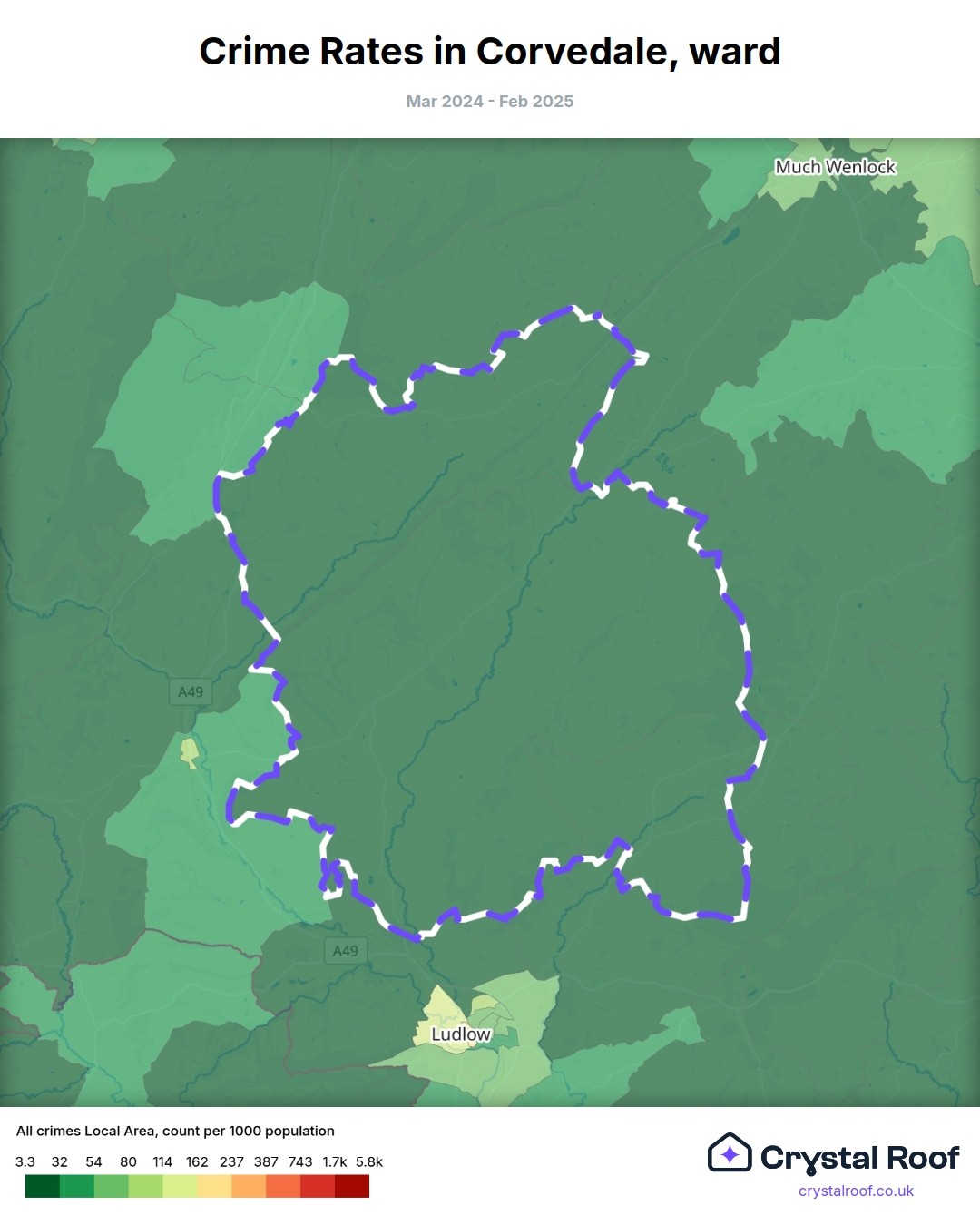 Crime Rates in Corvedale, ward

Mar 2024 - Feb 2025

Much Wenlock

A49

A49

Ludlow

All crimes Local Area, count per 1000 population

3.3 32 54 80 114 162 237 387 743 1.7k 5.8k

Crystal Roof
crystalroof.co.uk