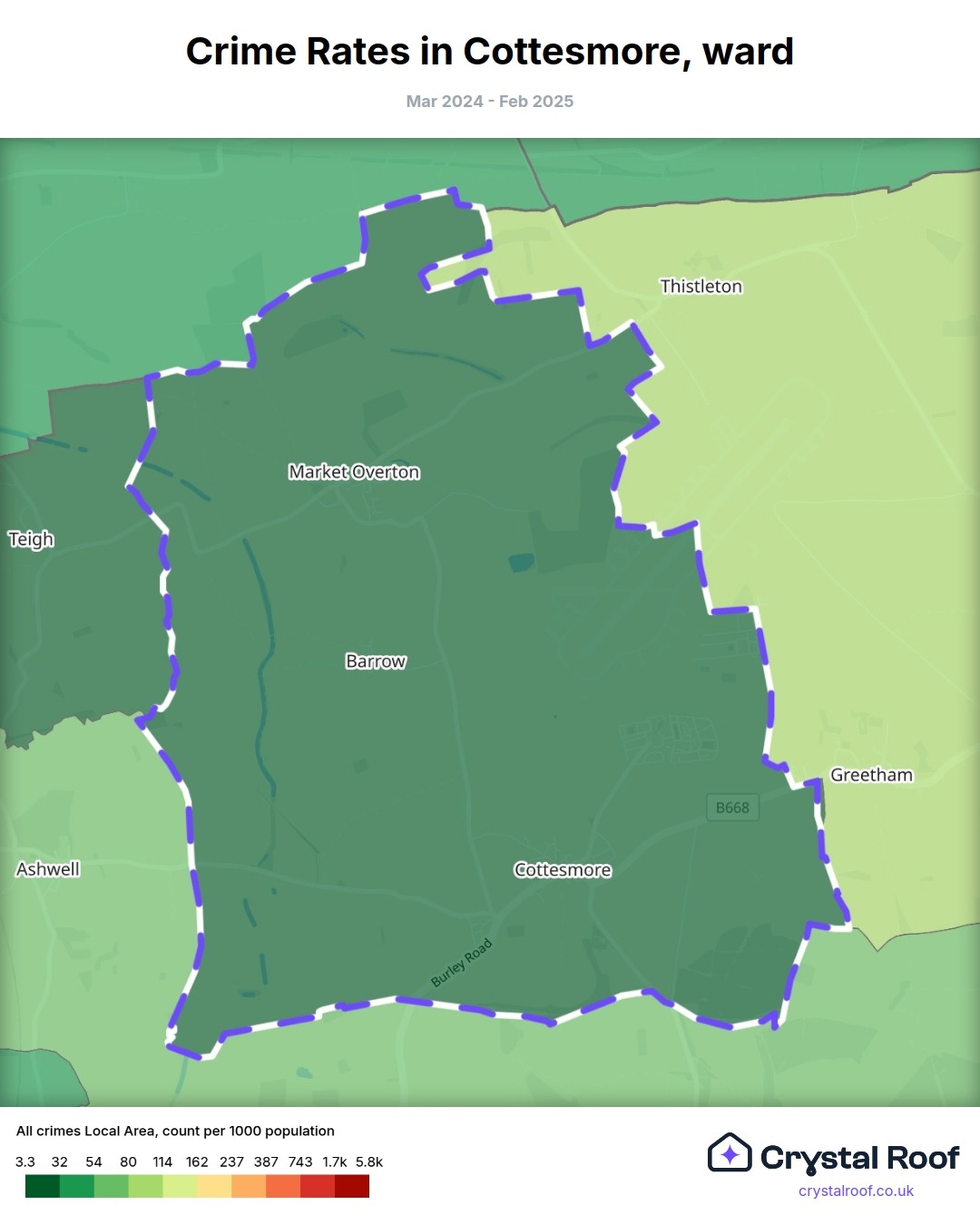 Crime Rates in Cottesmore, ward

Mar 2024 - Feb 2025

Thistleton

Market Overton

Teigh

Barrow

Greetham

B668

Ashwell

Cottesmore

Burley Road

All crimes Local Area, count per 1000 population

3.3 32 54 80 114 162 237 387 743 1.7k 5.8k

Crystal Roof
crystalroof.co.uk