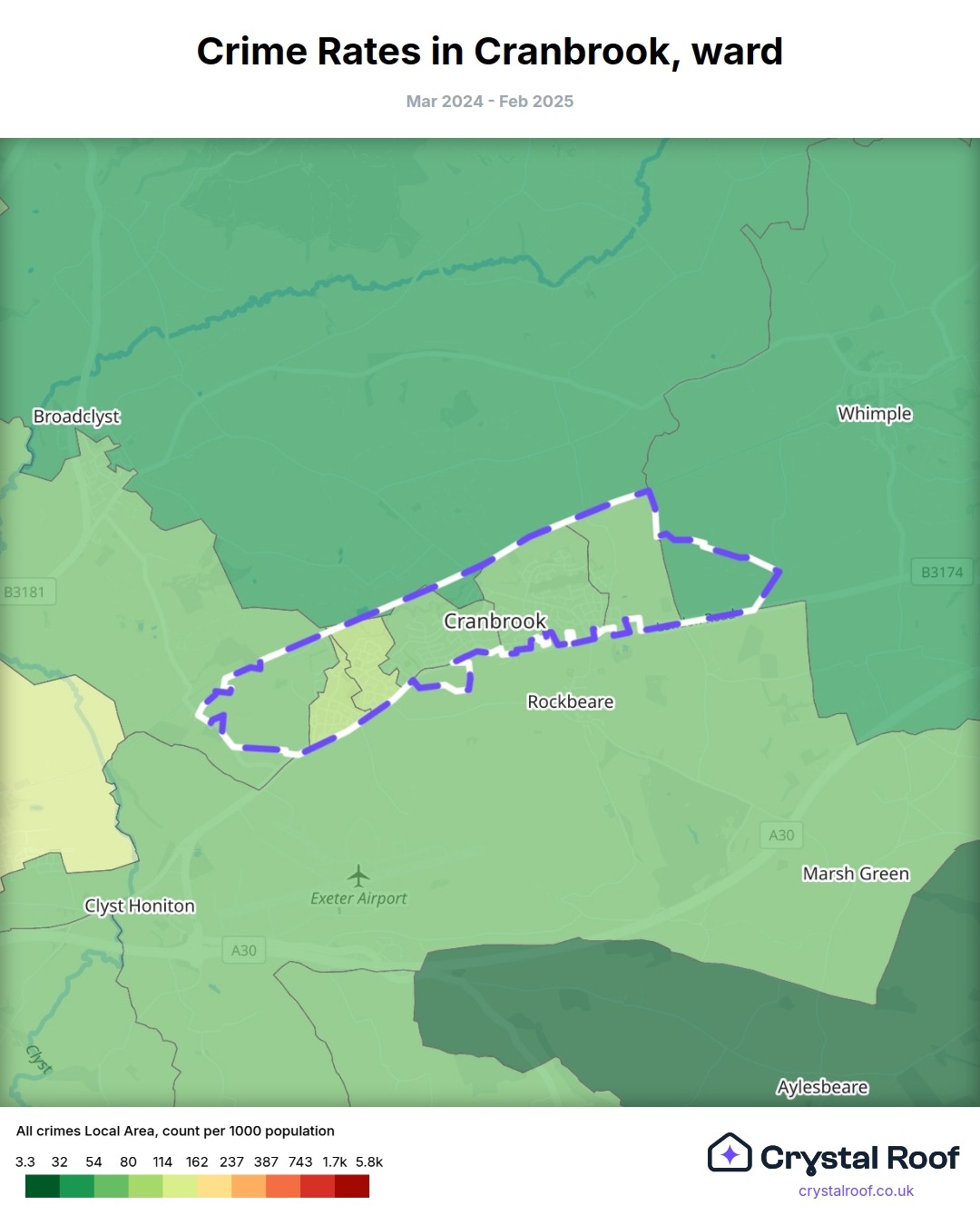 Crime Rates in Cranbrook, ward

Mar 2024 - Feb 2025

Broadclyst
Whimple
B3181
B3174
Cranbrook
Rockbeare
A30
Marsh Green
Exeter Airport
Clyst Honiton
A30
Clyst
Aylesbeare

All crimes Local Area, count per 1000 population

3.3 32 54 80 114 162 237 387 743 1.7k 5.8k

Crystal Roof
crystalroof.co.uk