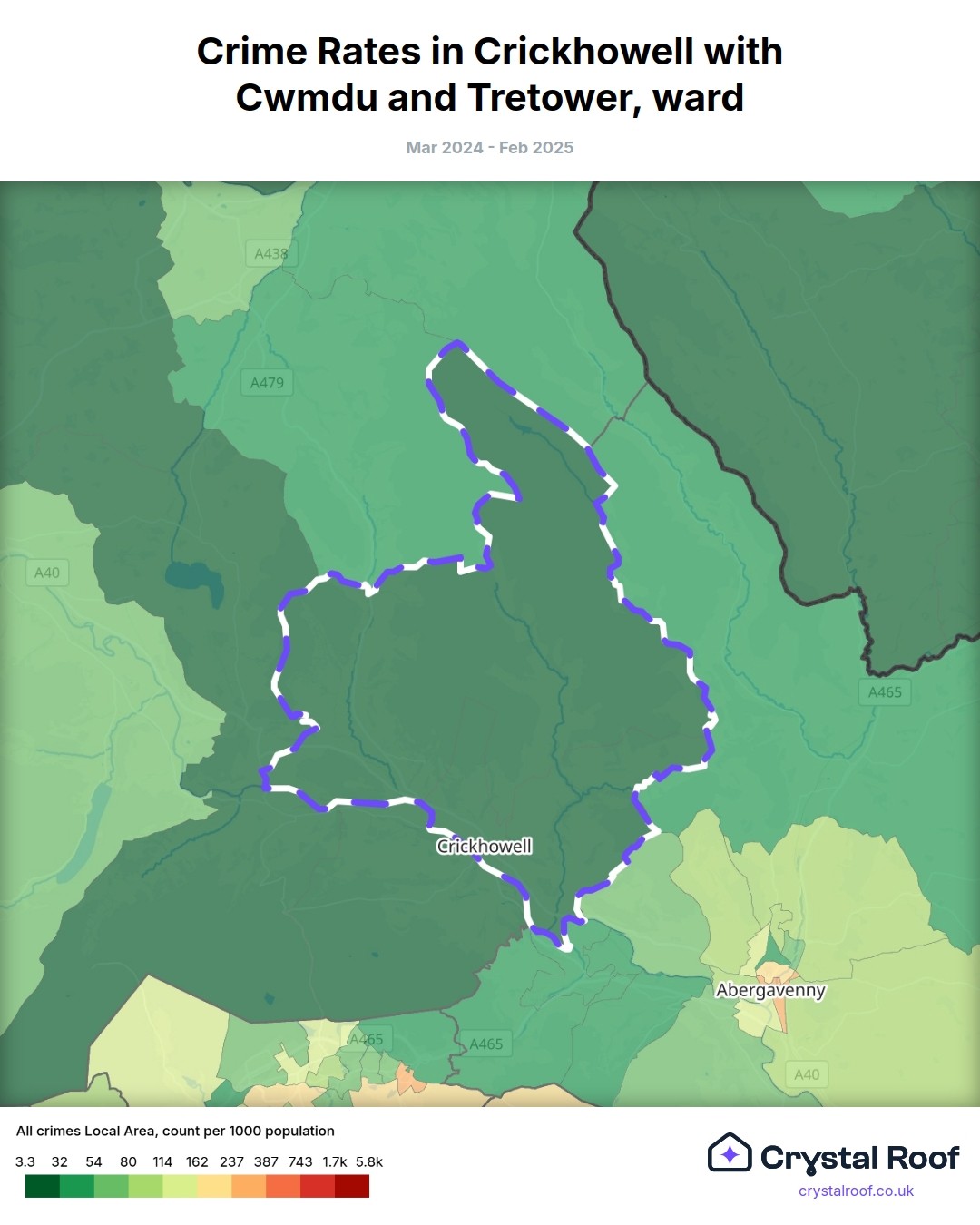 Crime Rates in Crickhowell with Cwmdu and Tretower, ward

Mar 2024 - Feb 2025

A438
A479
A40
A465
Crickhowell
Abergavenny
A465
A465
A40

All crimes Local Area, count per 1000 population

3.3 32 54 80 114 162 237 387 743 1.7k 5.8k

Crystal Roof
crystalroof.co.uk