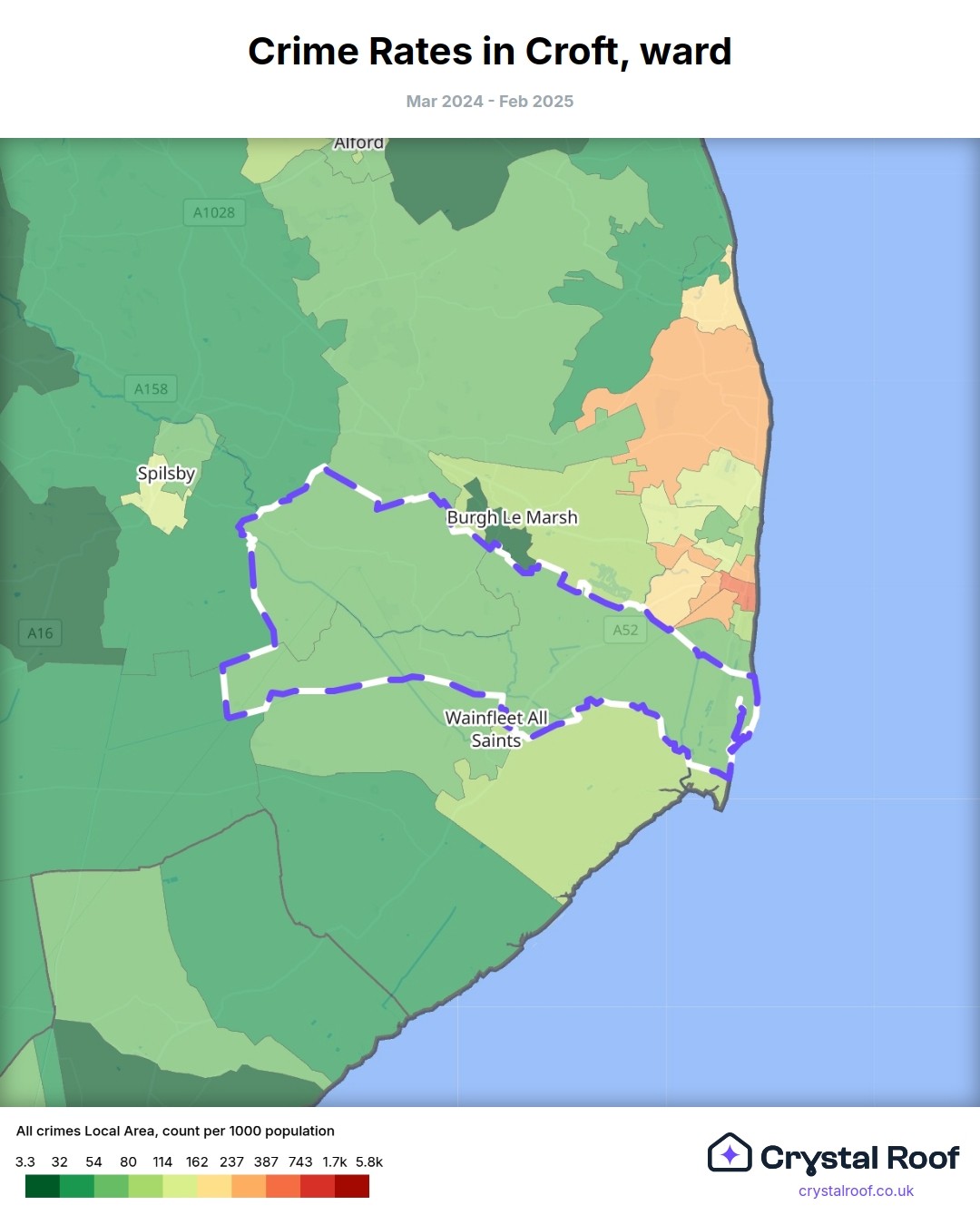 Crime Rates in Croft, ward

Mar 2024 - Feb 2025

Alford

A1028

A158

Spilsby

Burgh Le Marsh

A16

A52

Wainfleet All Saints

All crimes Local Area, count per 1000 population

3.3 32 54 80 114 162 237 387 743 1.7k 5.8k

Crystal Roof

crystalroof.co.uk