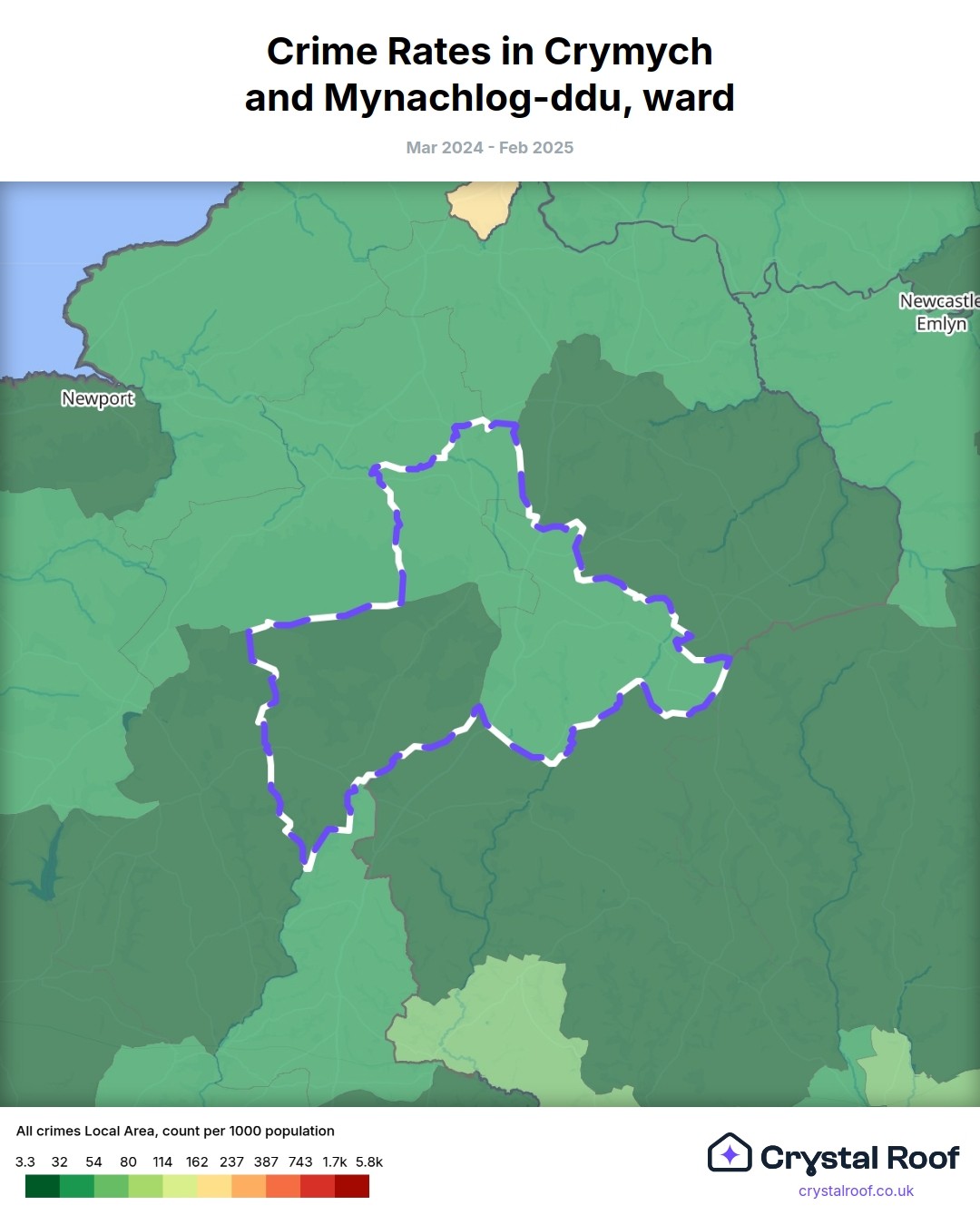 Crime Rates in Crymych and Mynachlog-ddu, ward

Mar 2024 - Feb 2025

Newcastle Emlyn

Newport

All crimes Local Area, count per 1000 population

3.3 32 54 80 114 162 237 387 743 1.7k 5.8k

Crystal Roof
crystalroof.co.uk