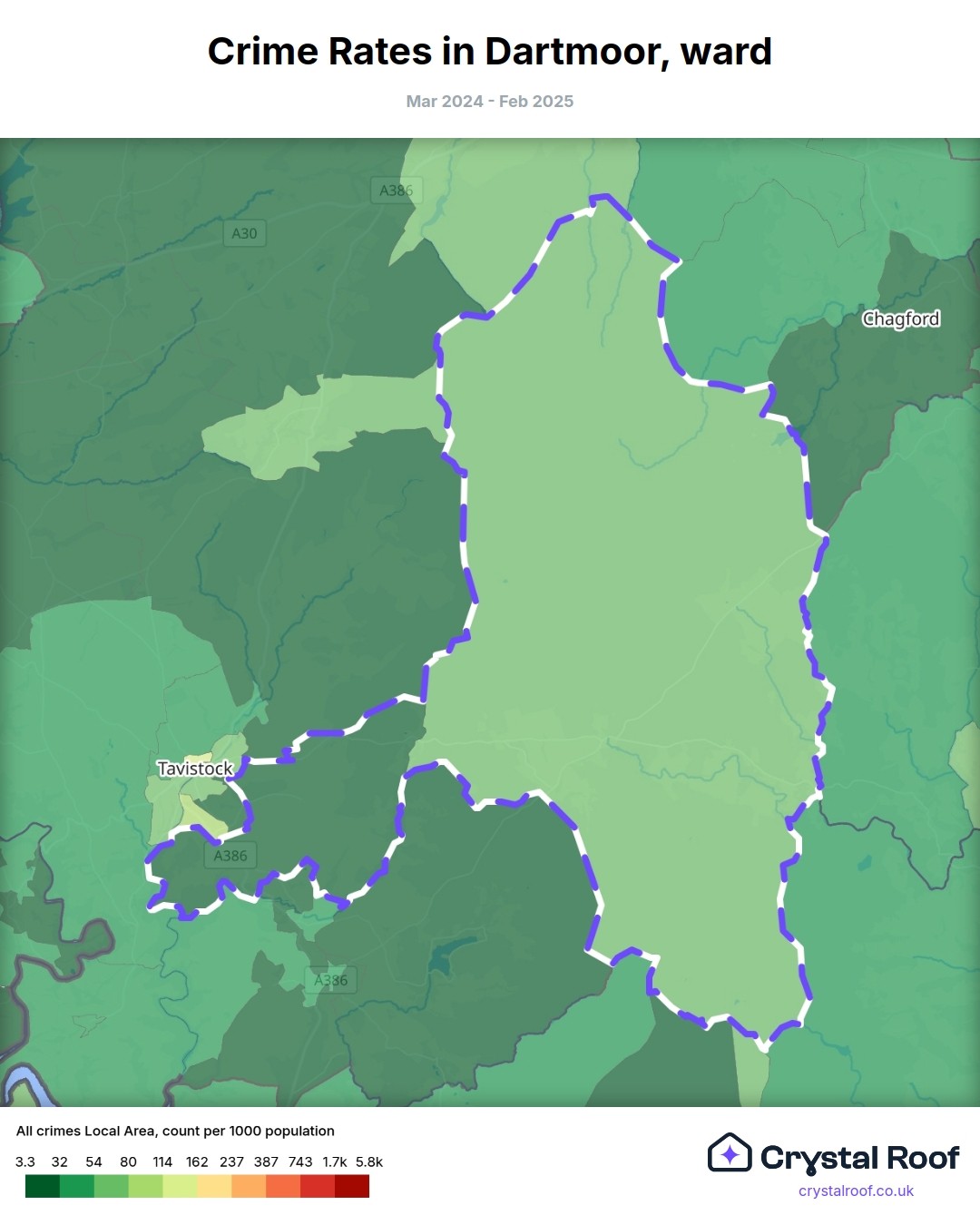 Crime Rates in Dartmoor, ward

Mar 2024 - Feb 2025

A386

A30

Chagford

Tavistock

A386

A386

All crimes Local Area, count per 1000 population

3.3 32 54 80 114 162 237 387 743 1.7k 5.8k

Crystal Roof
crystalroof.co.uk