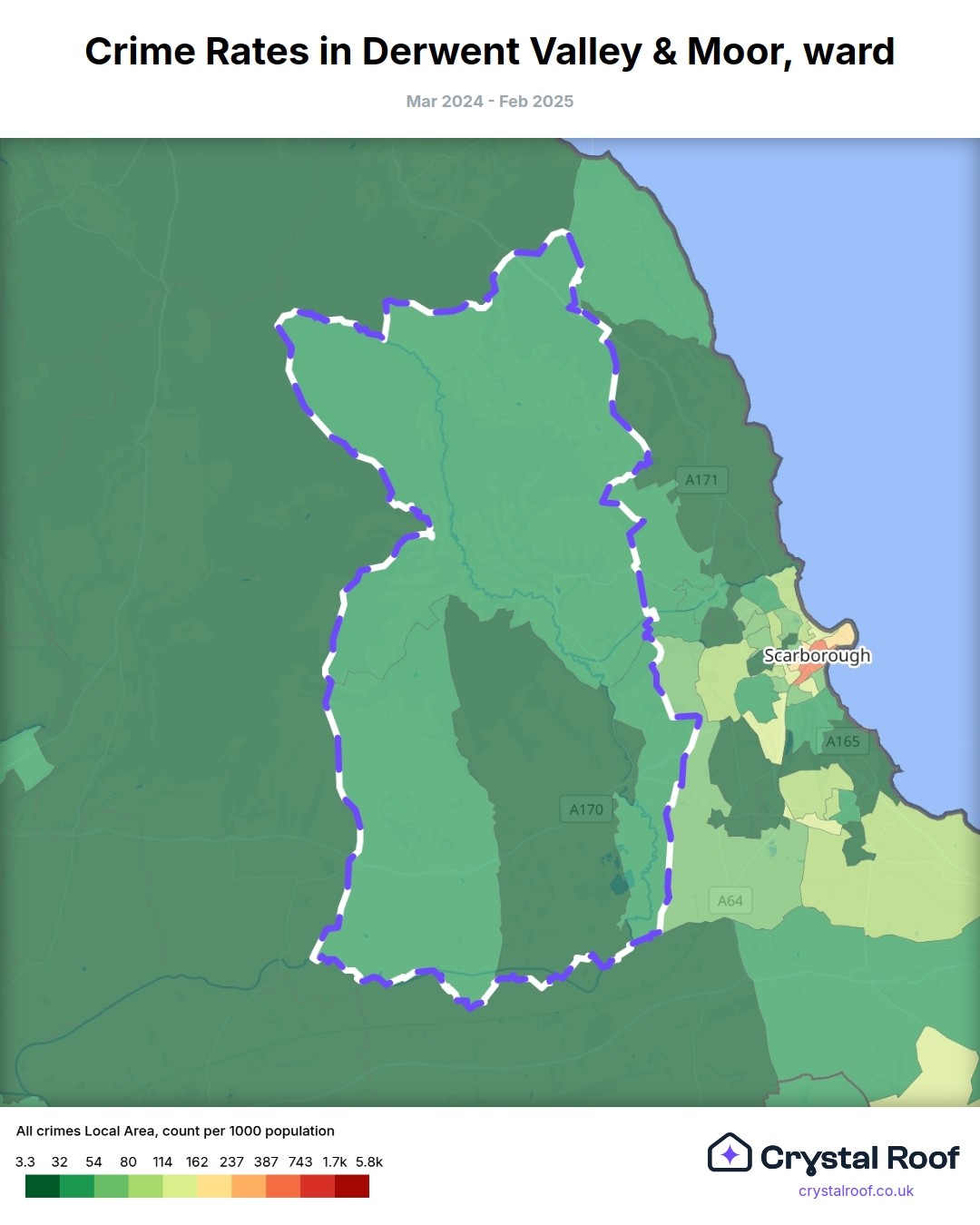 Crime Rates in Derwent Valley & Moor, ward

Mar 2024 - Feb 2025

A171

Scarborough

A165

A170

A64

All crimes Local Area, count per 1000 population

3.3 32 54 80 114 162 237 387 743 1.7k 5.8k

Crystal Roof

crystalroof.co.uk