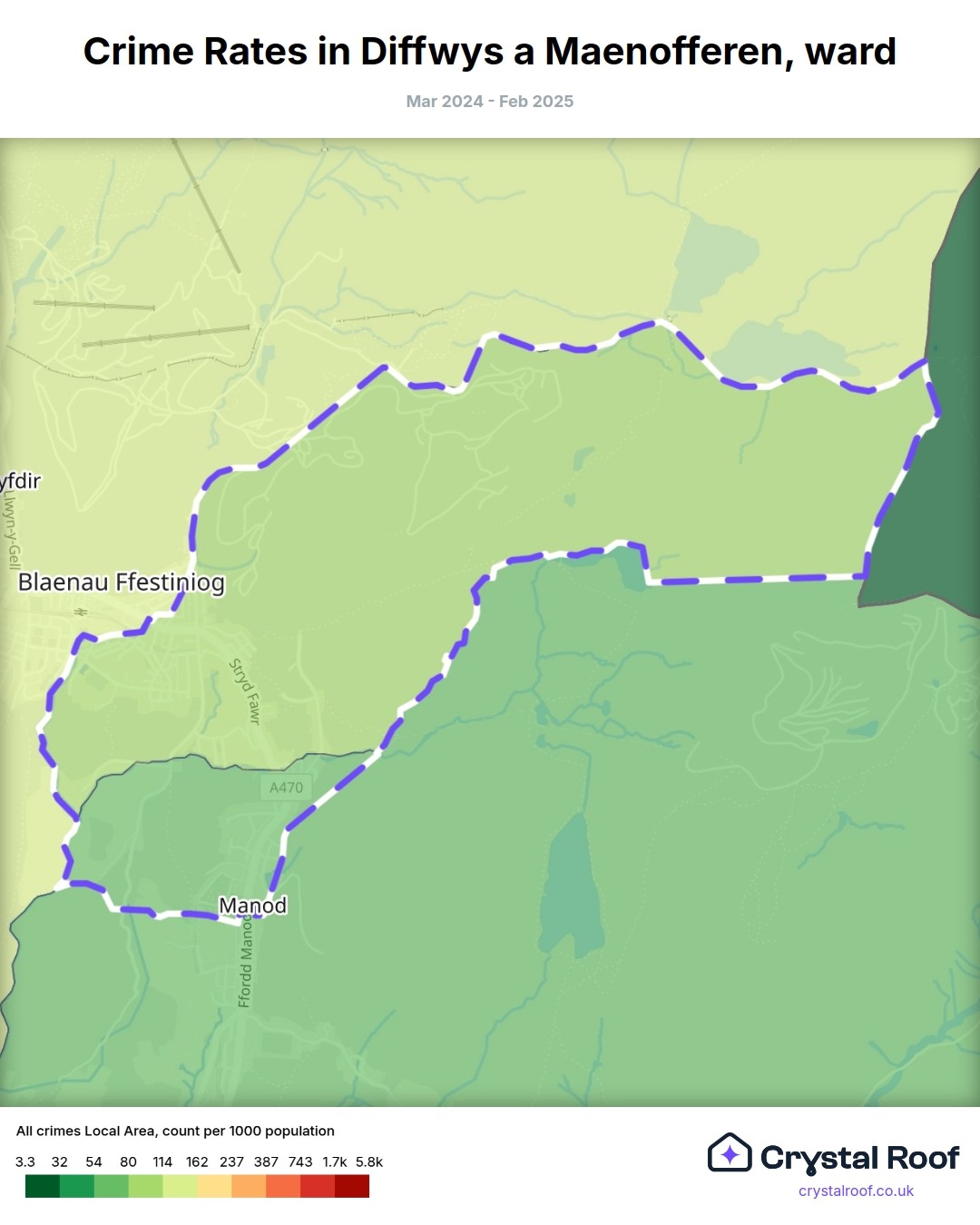 Crime Rates in Diffwys a Maenofferen, ward

Mar 2024 - Feb 2025

yfdir

Llwyn-y-Gell

Blaenau Ffestiniog

Stryd Fawr

A470

Manod

Ffordd Manod

All crimes Local Area, count per 1000 population

3.3 32 54 80 114 162 237 387 743 1.7k 5.8k

Crystal Roof

crystalroof.co.uk