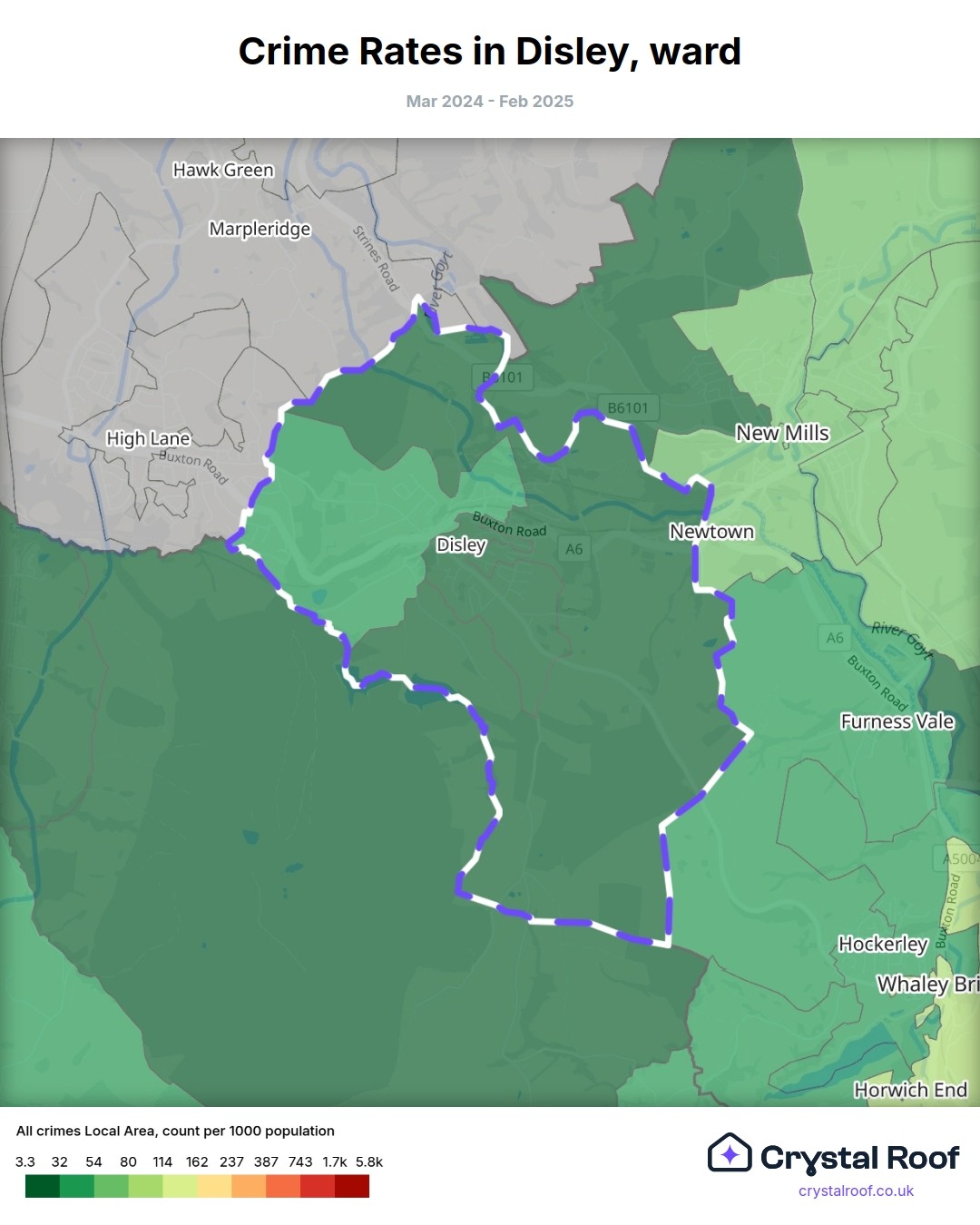 Crime Rates in Disley, ward

Mar 2024 - Feb 2025

Hawk Green
Marpleridge
Strines Road
River Goyt
B6101
B6101
High Lane
Buxton Road
New Mills
Buxton Road
Disley
A6
Newtown
A6
River Goyt
Buxton Road
Furness Vale
A500
Buxton Road
Hockerley
Whaley Bri
Horwich End

All crimes Local Area, count per 1000 population

3.3 32 54 80 114 162 237 387 743 1.7k 5.8k

Crystal Roof
crystalroof.co.uk