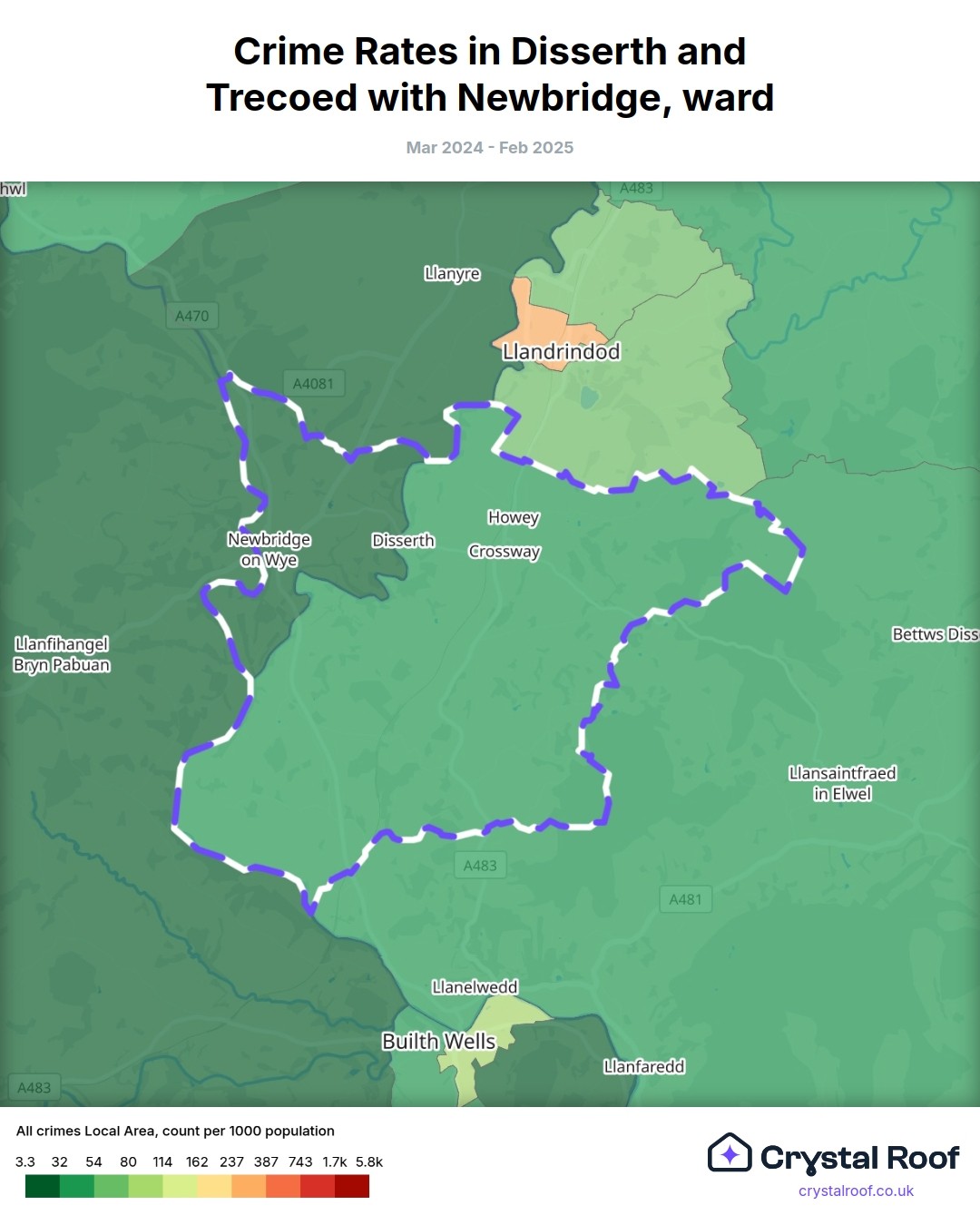 Crime Rates in Disserth and Trecoed with Newbridge, ward

Mar 2024 - Feb 2025

hwl
A483
Llanyre
A470
Llandrindod
A4081
Howey
Newbridge on Wye
Disserth
Crossway
Llanfihangel Bryn Pabuan
Bettws Diss
Llansaintfraed in Elwel
A483
A481
Llanelwedd
Builth Wells
Llanfaredd
A483

All crimes Local Area, count per 1000 population

3.3 32 54 80 114 162 237 387 743 1.7k 5.8k

Crystal Roof
crystalroof.co.uk