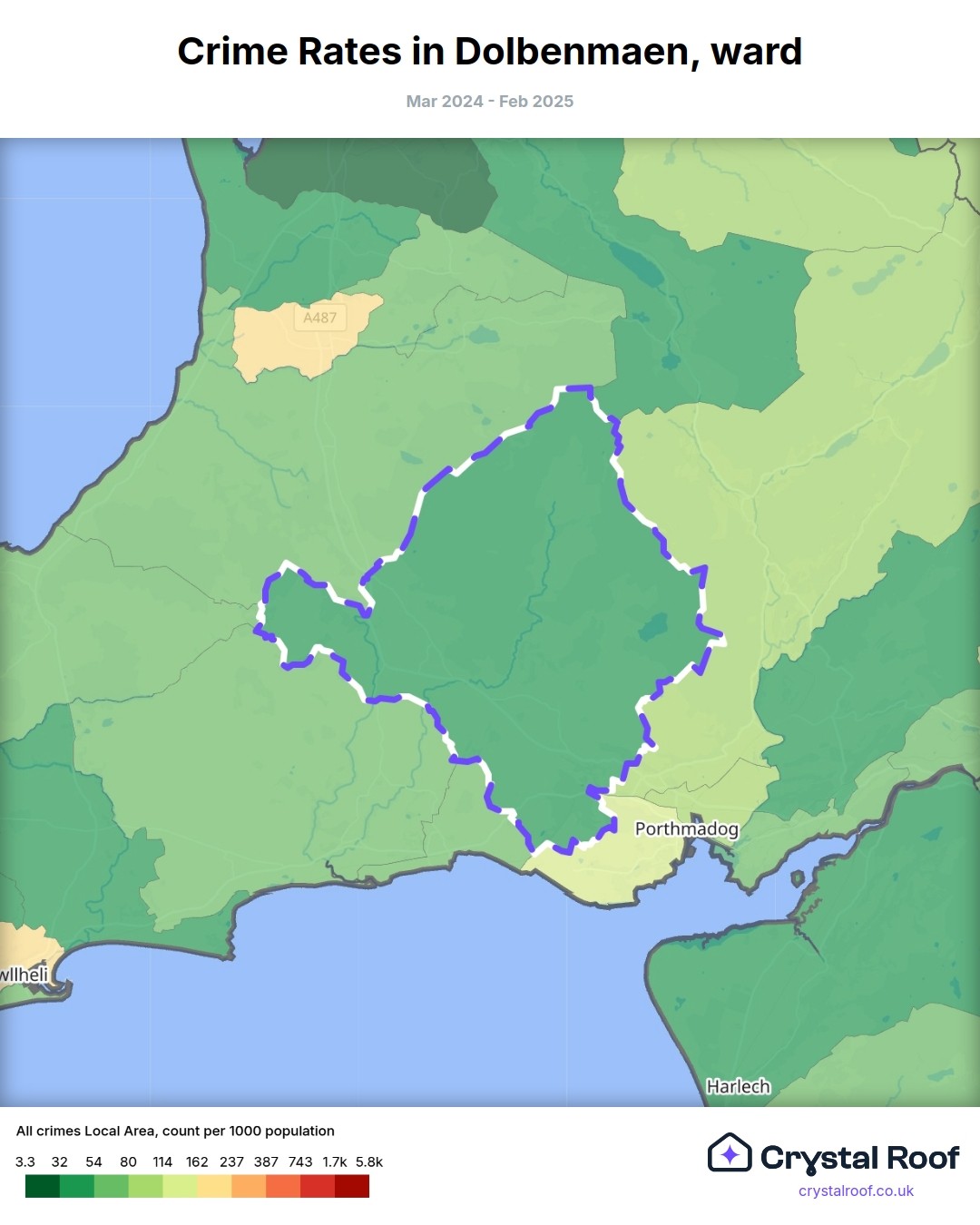 Crime Rates in Dolbenmaen, ward

Mar 2024 - Feb 2025

A487

Porthmadog

wllheli

Harlech

All crimes Local Area, count per 1000 population

3.3 32 54 80 114 162 237 387 743 1.7k 5.8k

Crystal Roof
crystalroof.co.uk