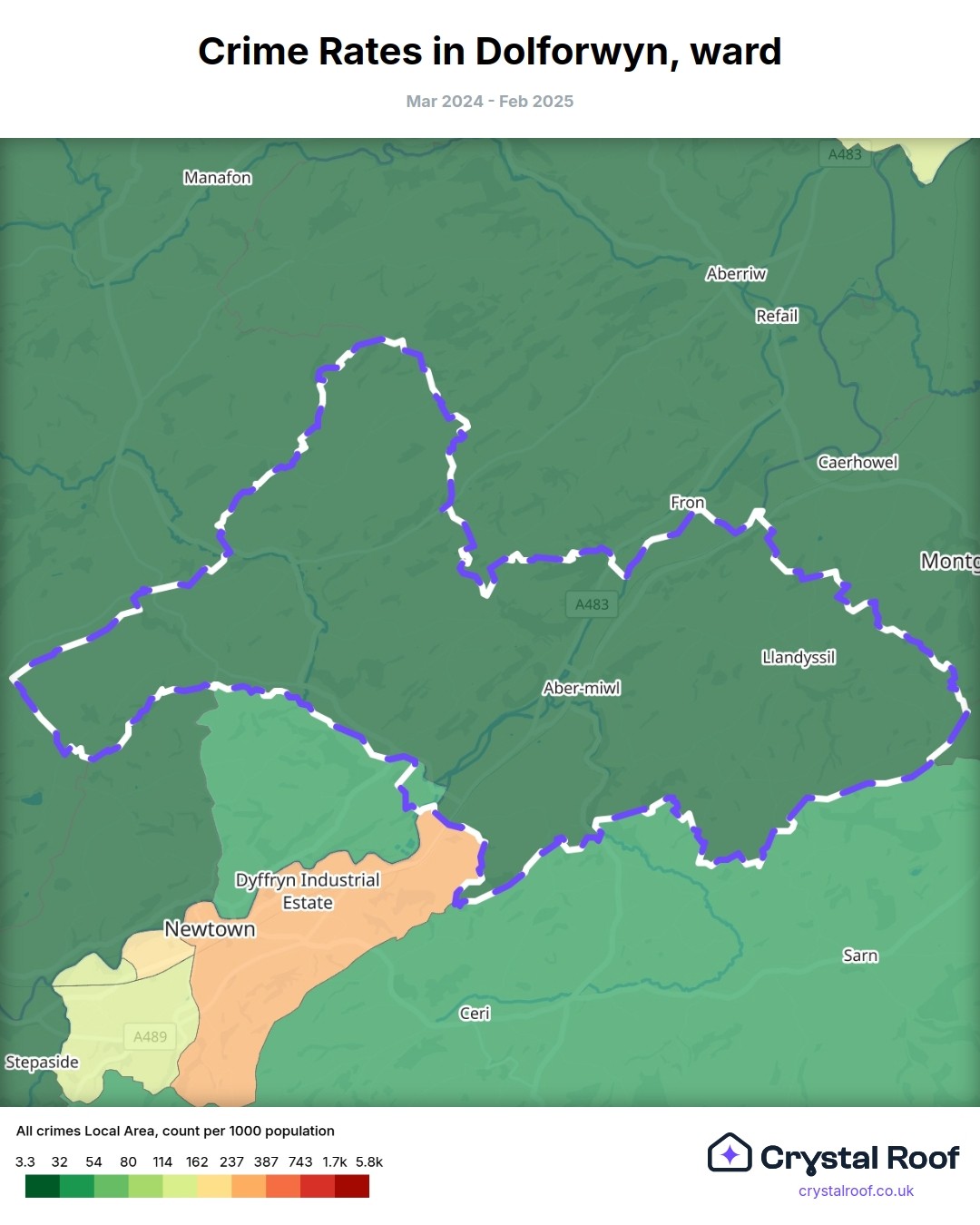 Crime Rates in Dolforwyn, ward

Mar 2024 - Feb 2025

A483

Manafon

Aberriw

Refail

Caerhowel

Fron

Montg

A483

Llandyssil

Aber-miwl

Dyffryn Industrial Estate

Newtown

Sarn

Ceri

A489

Stepaside

All crimes Local Area, count per 1000 population

3.3 32 54 80 114 162 237 387 743 1.7k 5.8k

Crystal Roof
crystalroof.co.uk