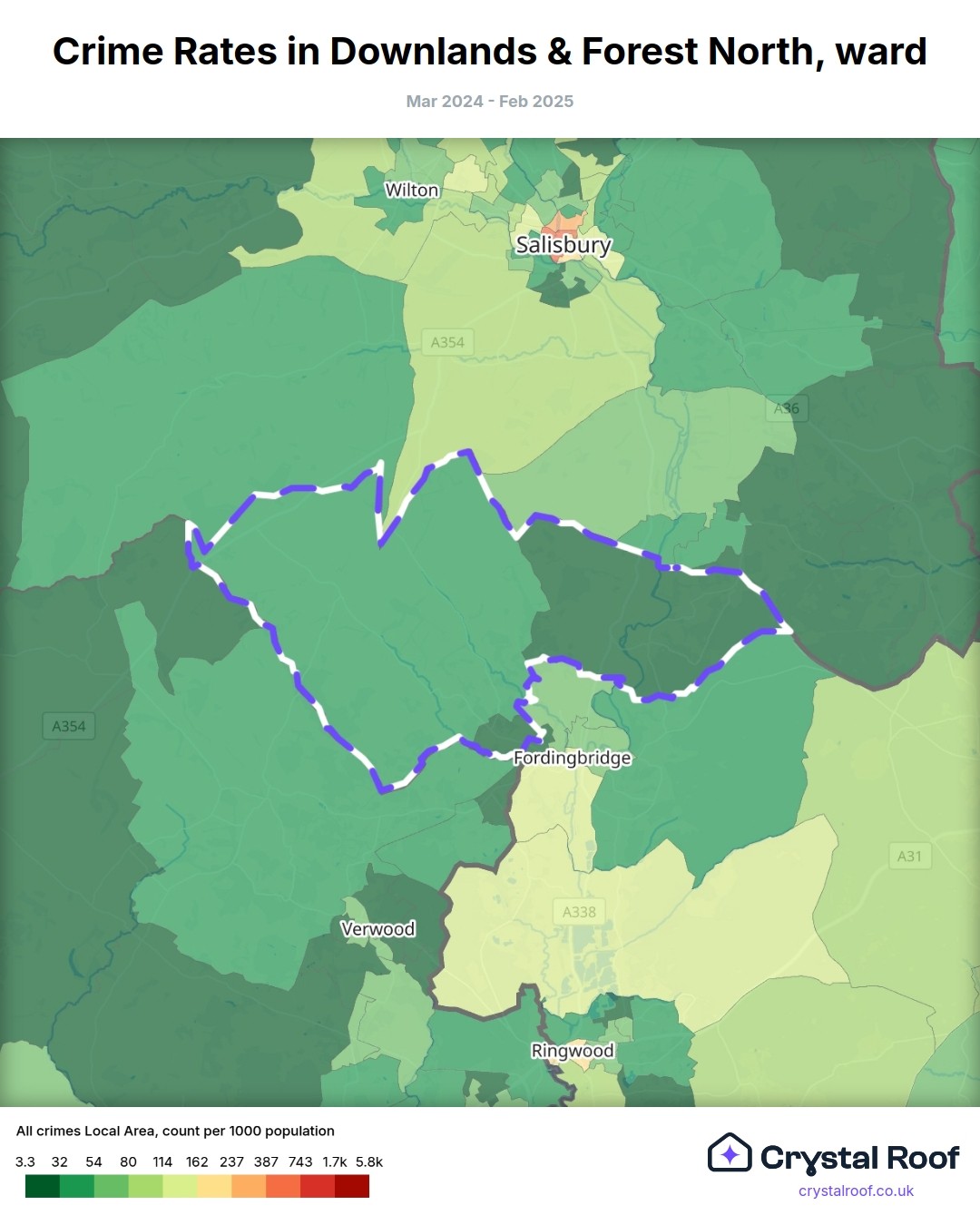 Crime Rates in Downlands & Forest North, ward

Mar 2024 - Feb 2025

Wilton
Salisbury
A354
A36
A354
Fordingbridge
A31
A338
Verwood
Ringwood

All crimes Local Area, count per 1000 population

3.3 32 54 80 114 162 237 387 743 1.7k 5.8k

Crystal Roof
crystalroof.co.uk