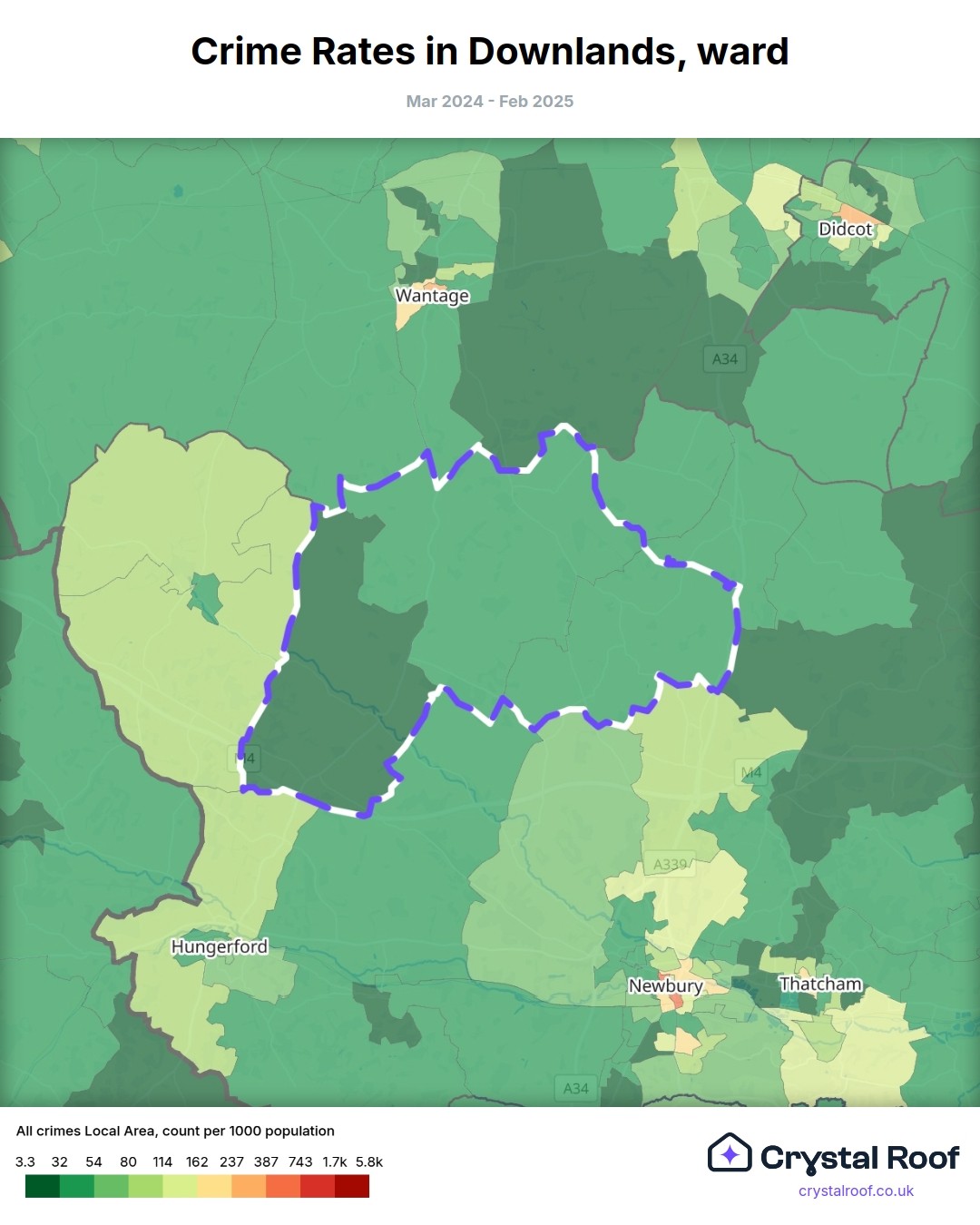 Crime Rates in Downlands, ward

Mar 2024 - Feb 2025

Didcot

Wantage

A34

M4

M4

A339

Hungerford

Newbury

Thatcham

A34

All crimes Local Area, count per 1000 population

3.3 32 54 80 114 162 237 387 743 1.7k 5.8k

Crystal Roof

crystalroof.co.uk